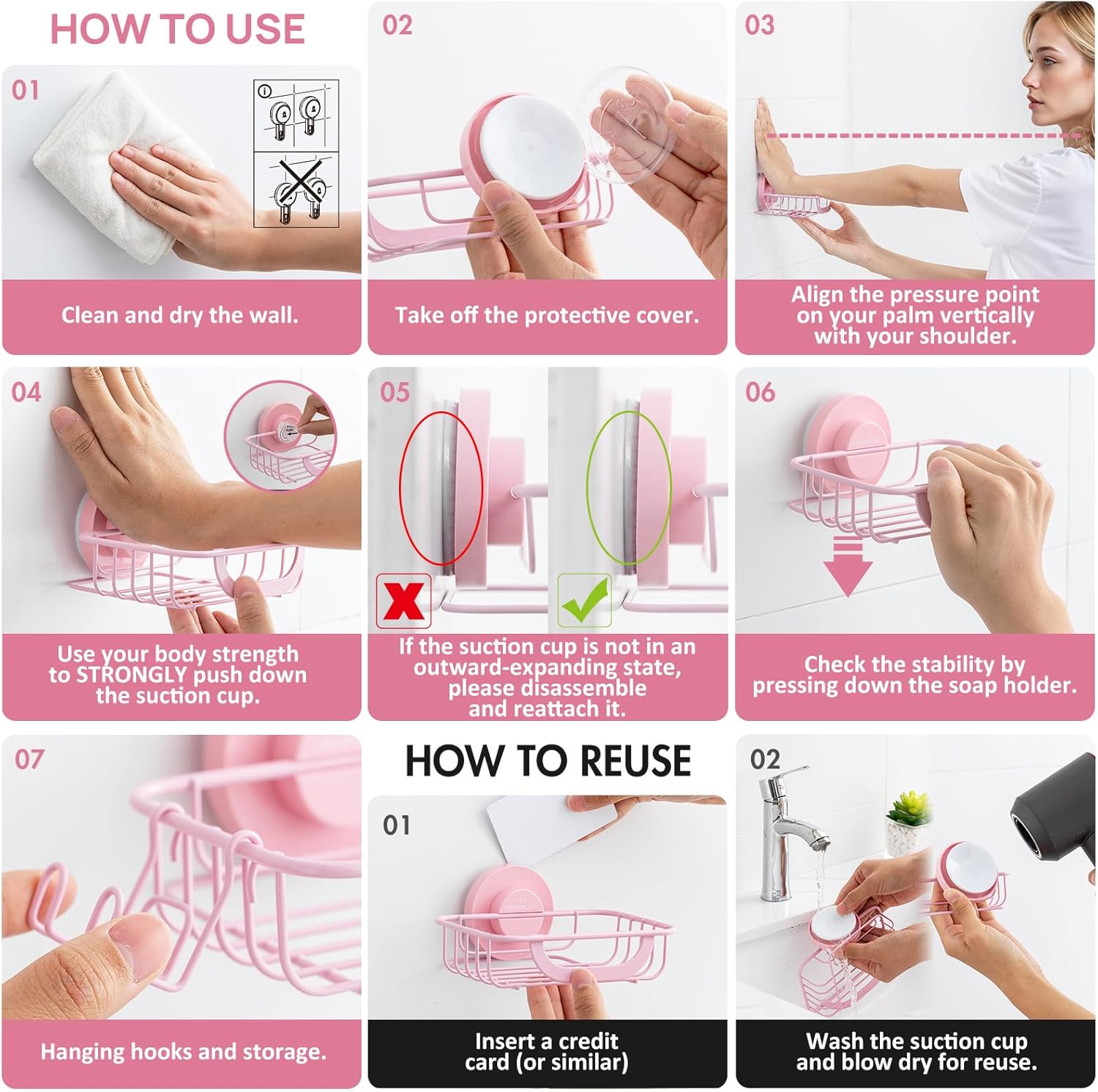 HOW TO USE

01

Clean and dry the wall.

02

Take off the protective cover.

03

Align the pressure point on your palm vertically with your shoulder.

04

Use your body strength to STRONGLY push down the suction cup.

05

If the suction cup is not in an outward-expanding state, please disassemble and reattach it.

06

Check the stability by pressing down the soap holder.

07

Hanging hooks and storage.

HOW TO REUSE

01

Insert a credit card (or similar)

02

Wash the suction cup and blow dry for reuse.