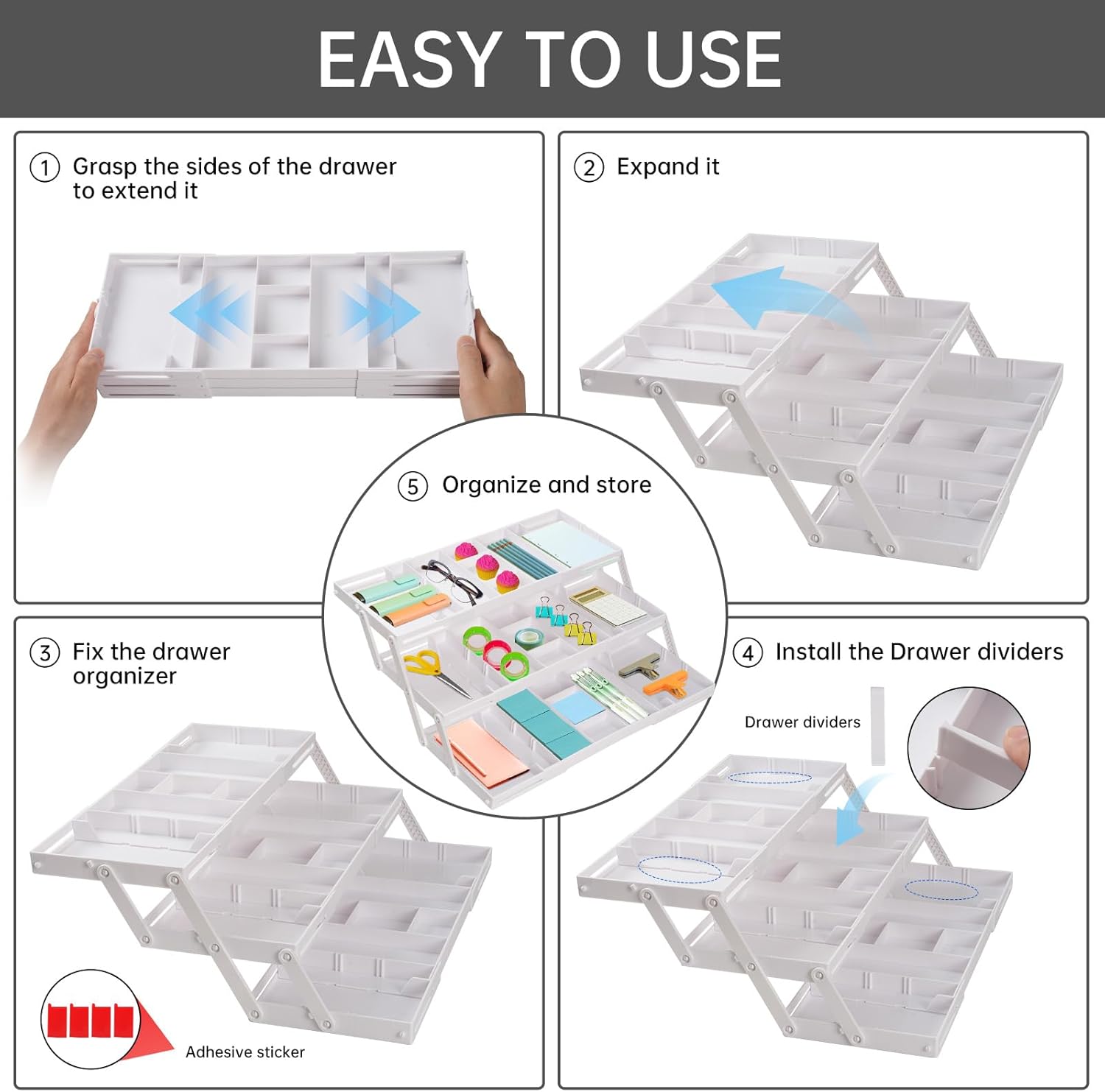 EASY TO USE

① Grasp the sides of the drawer to extend it

② Expand it

⑤ Organize and store

③ Fix the drawer organizer

Adhesive sticker

④ Install the Drawer dividers

Drawer dividers