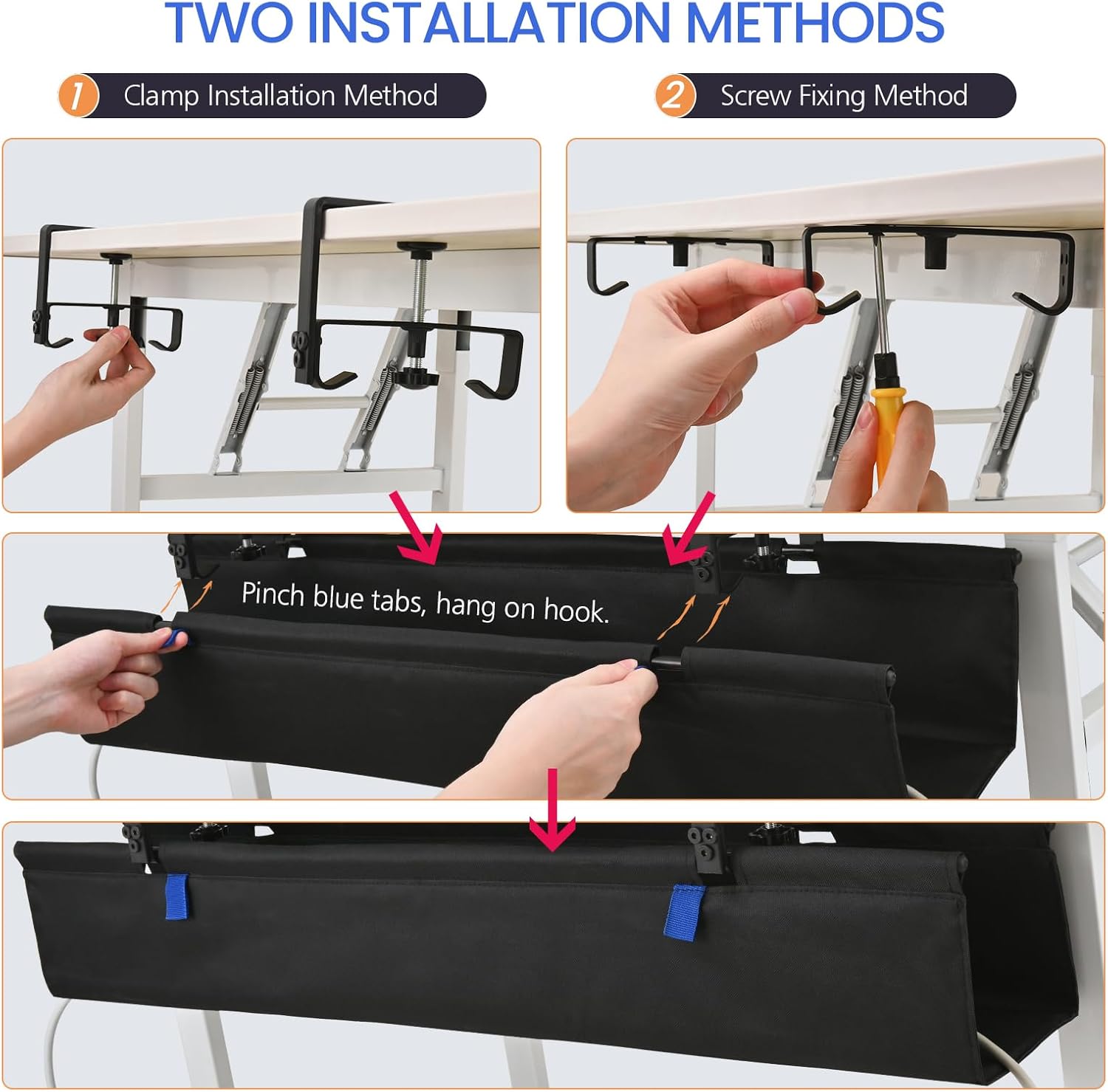 TWO INSTALLATION METHODS

1 Clamp Installation Method

2 Screw Fixing Method

Pinch blue tabs, hang on hook.