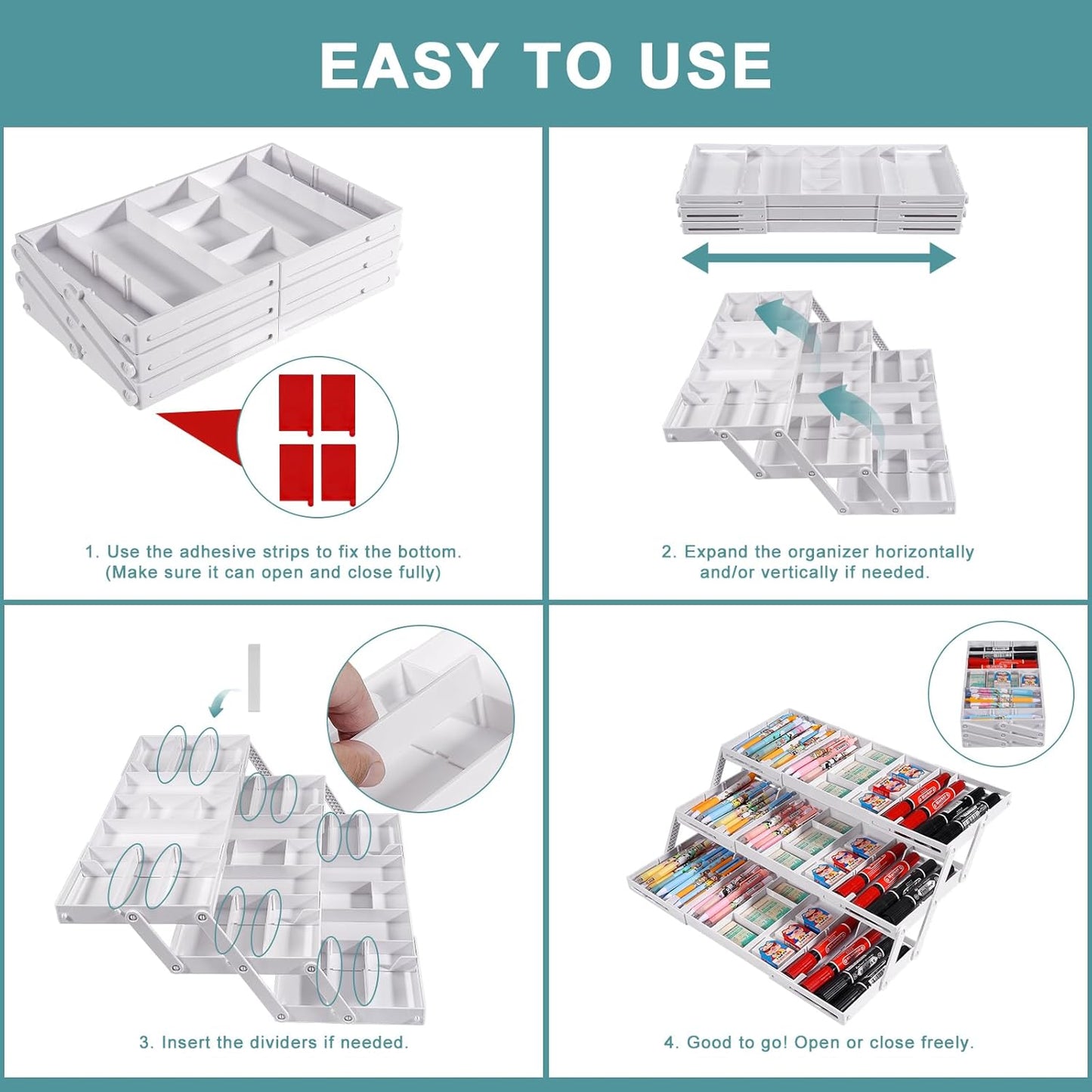 EASY TO USE

1. Use the adhesive strips to fix the bottom. (Make sure it can open and close fully)

2. Expand the organizer horizontally and/or vertically if needed.

3. Insert the dividers if needed.

4. Good to go! Open or close freely.