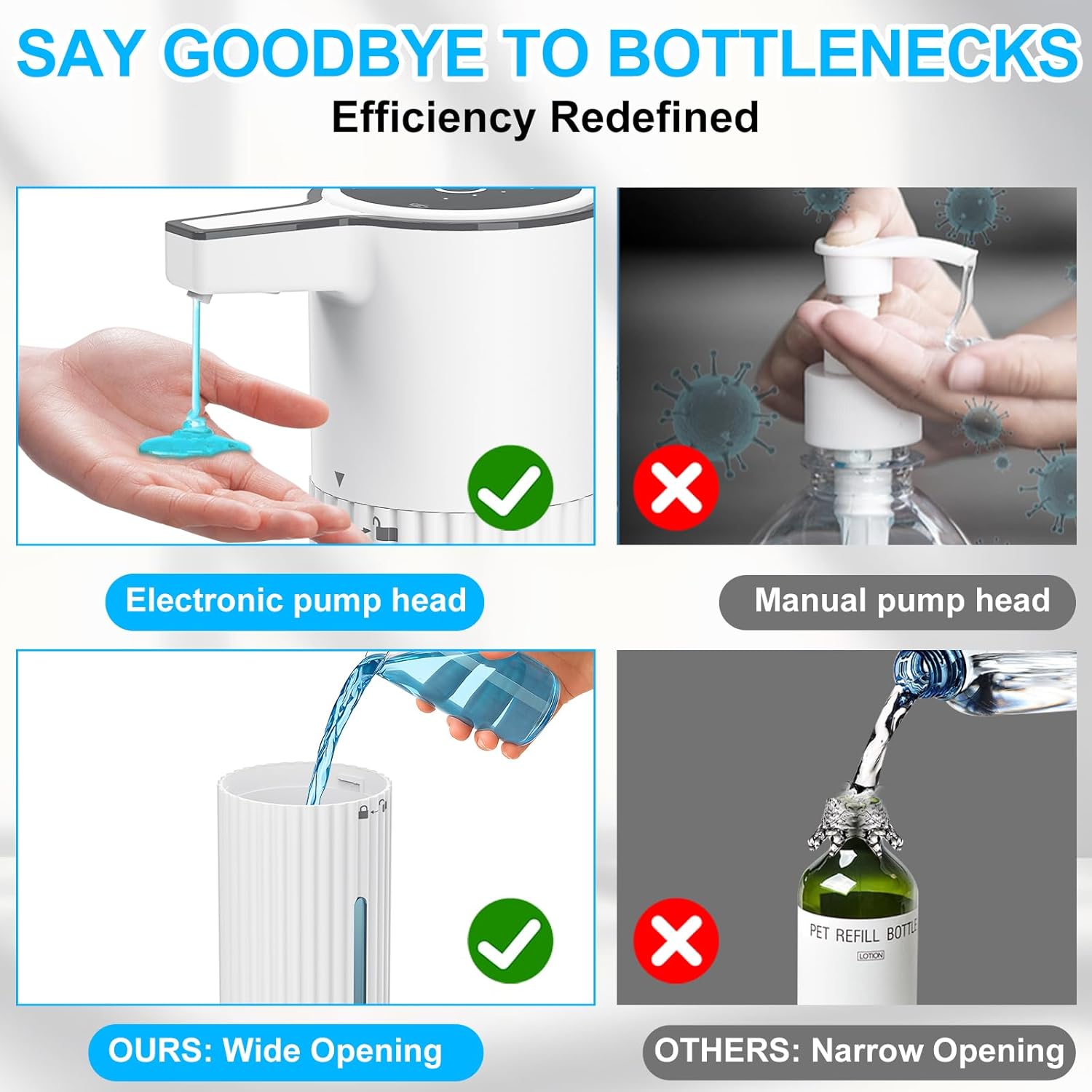 SAY GOODBYE TO BOTTLENECKS

Efficiency Redefined

Electronic pump head

Manual pump head

PET REFILL BOTTLE

LOTION

OURS: Wide Opening

OTHERS: Narrow Opening