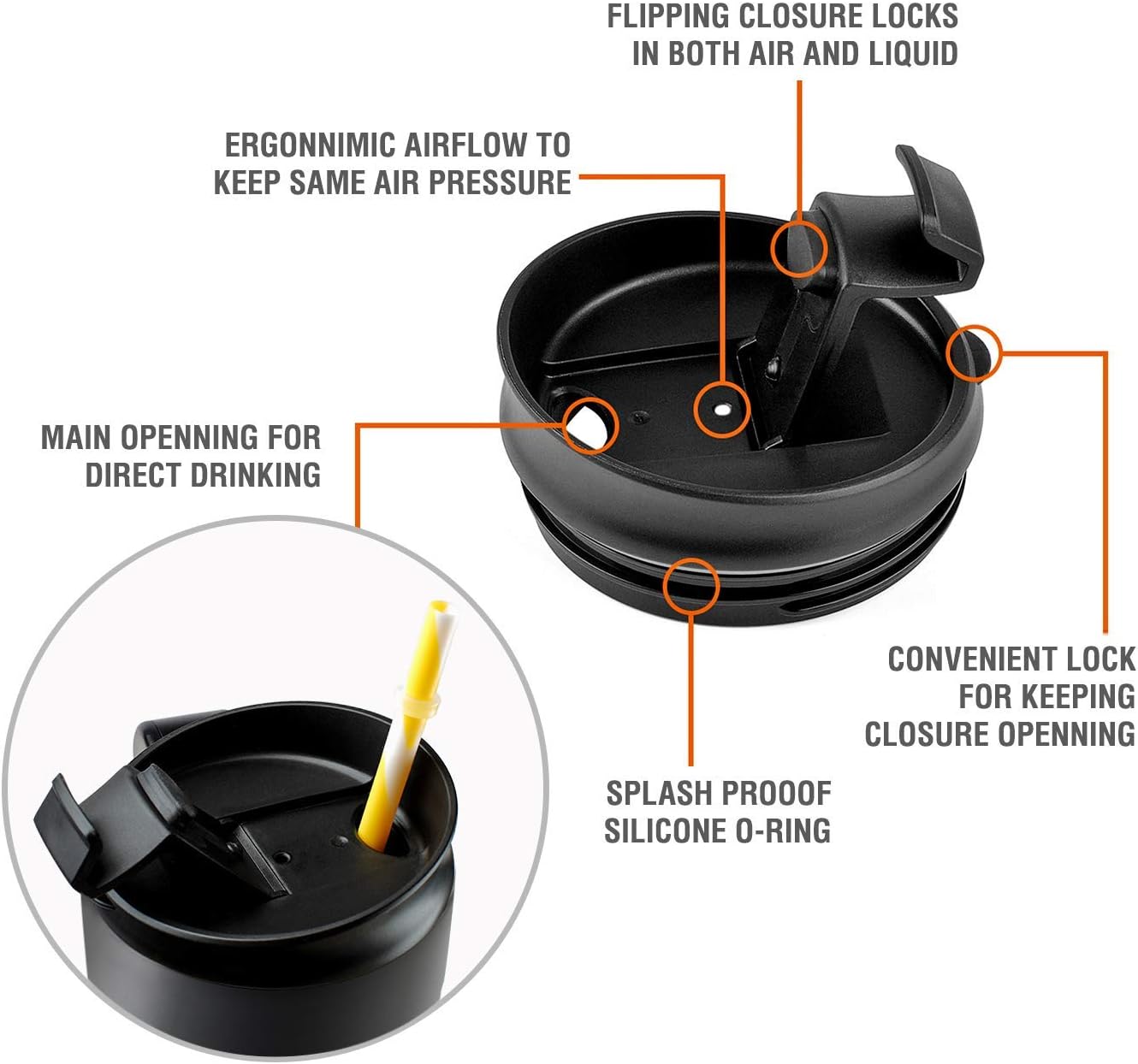 FLIPPING CLOSURE LOCKS IN BOTH AIR AND LIQUID

ERGONNIMIC AIRFLOW TO KEEP SAME AIR PRESSURE

MAIN OPENNING FOR DIRECT DRINKING

CONVENIENT LOCK FOR KEEPING CLOSURE OPENNING

SPLASH PROOOF SILICONE O-RING