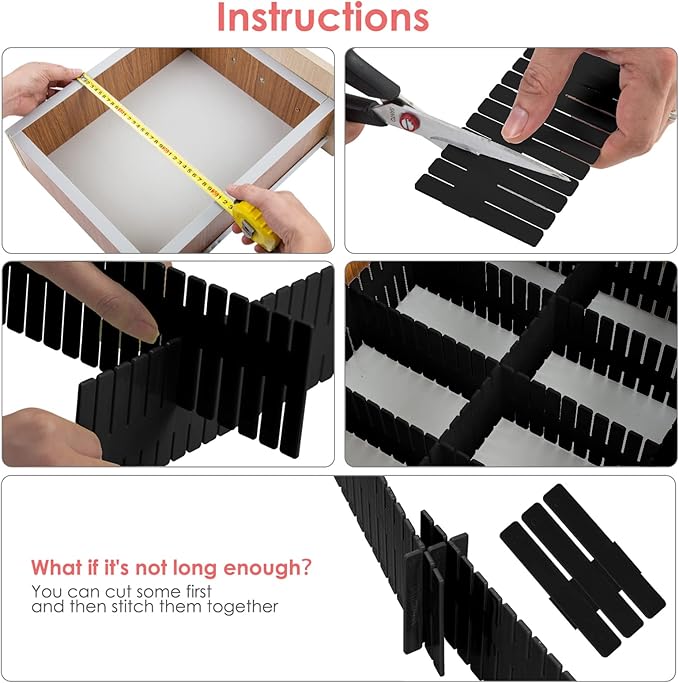 Instructions

What if it's not long enough?
You can cut some first and then stitch them together