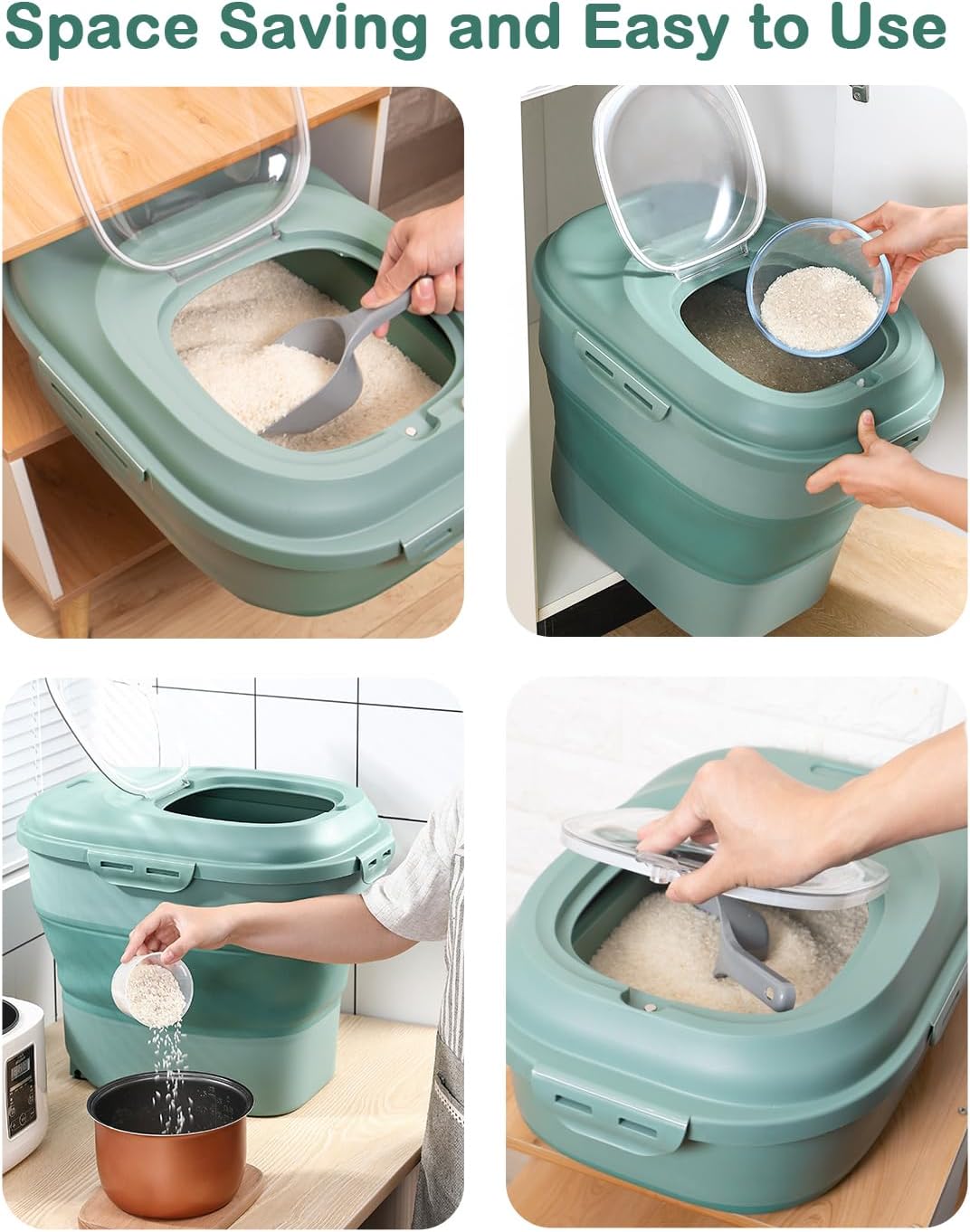 Space Saving and Easy to Use