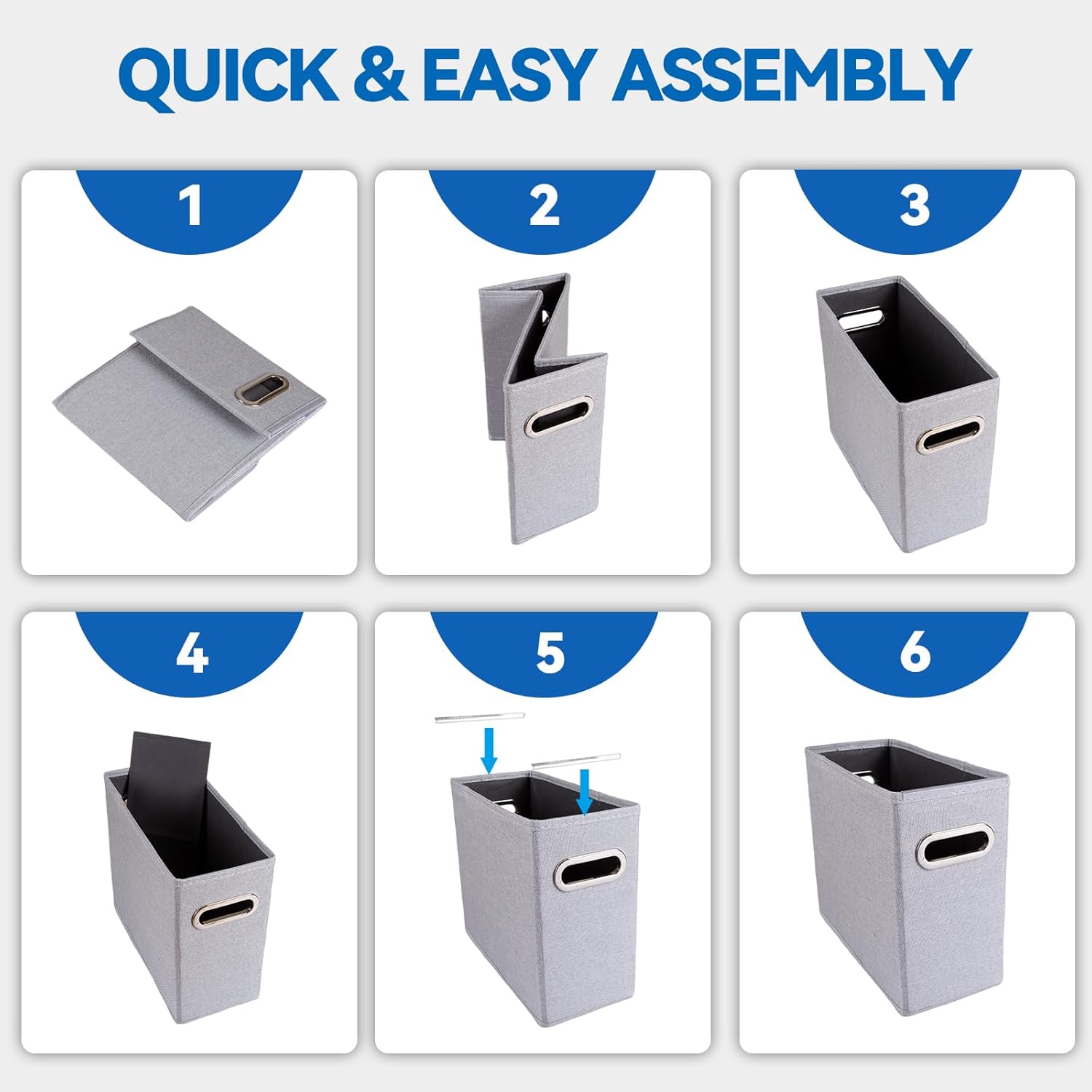 QUICK & EASY ASSEMBLY

1

2

3

4

5

6