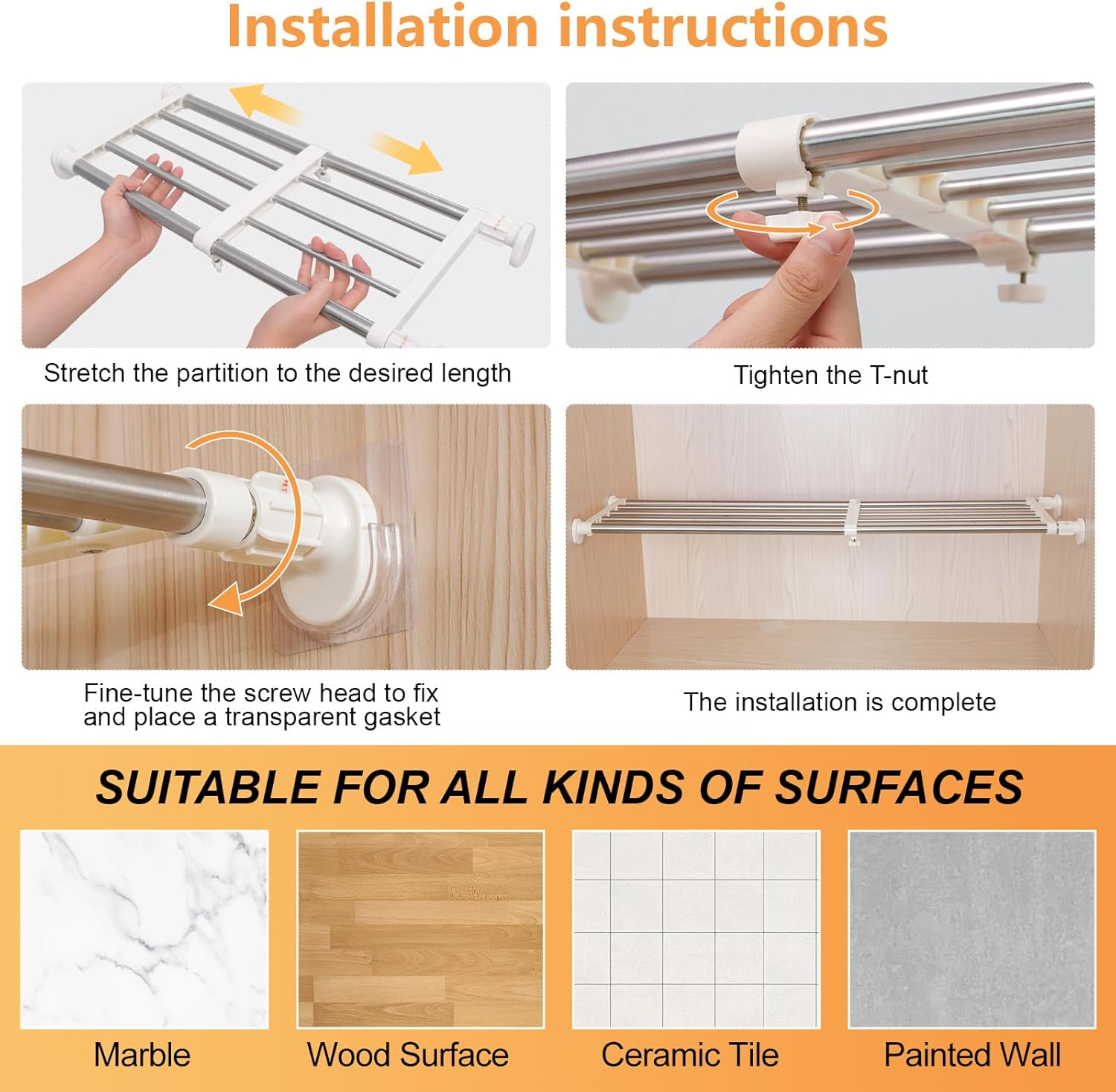 Installation instructions

Stretch the partition to the desired length

Tighten the T-nut

Fine-tune the screw head to fix and place a transparent gasket

The installation is complete

SUITABLE FOR ALL KINDS OF SURFACES

Marble

Wood Surface

Ceramic Tile

Painted Wall