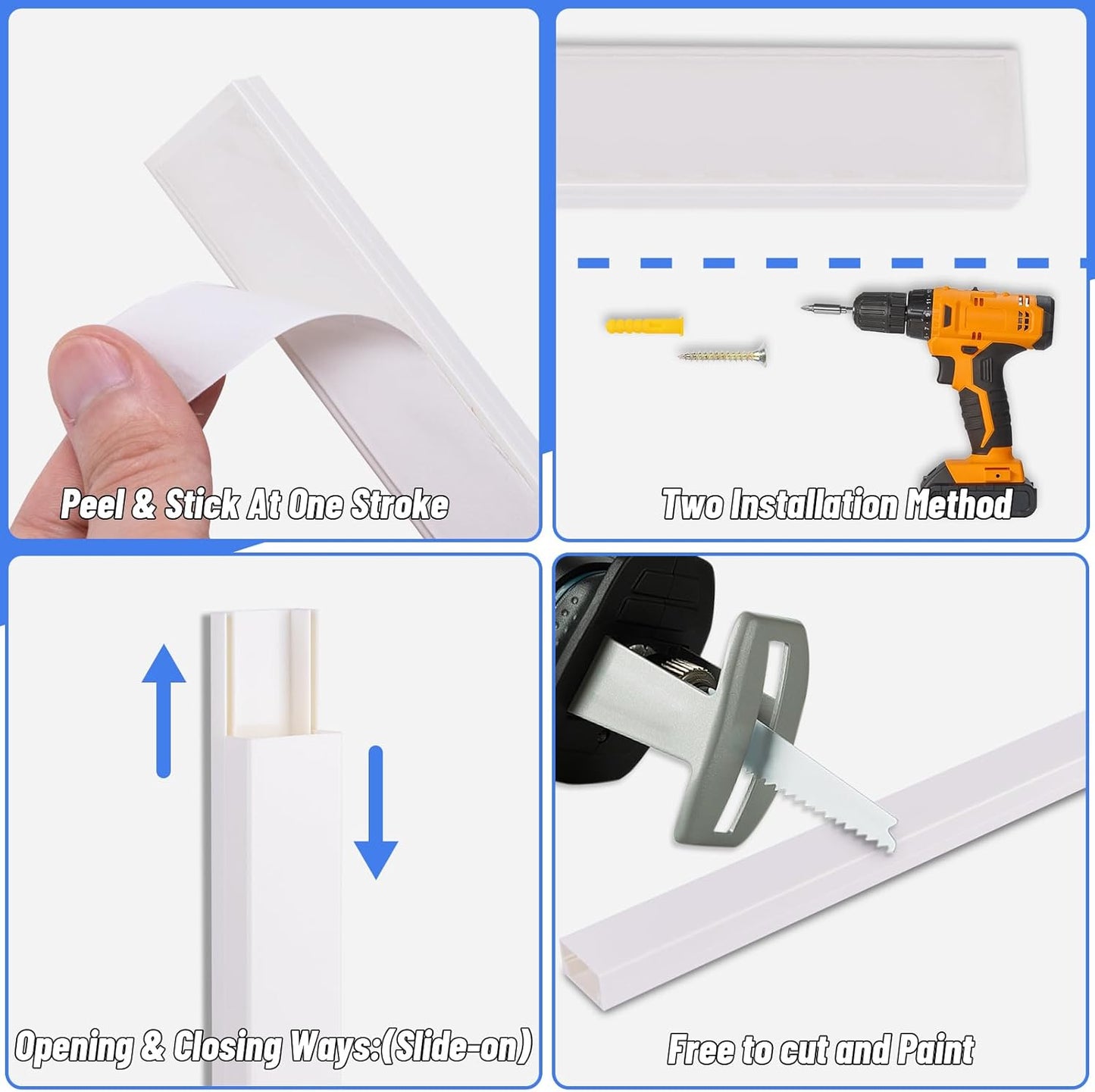 Peel & Stick At One Stroke

Two Installation Method

Opening & Closing Ways:(Slide-on)

Free to cut and Paint