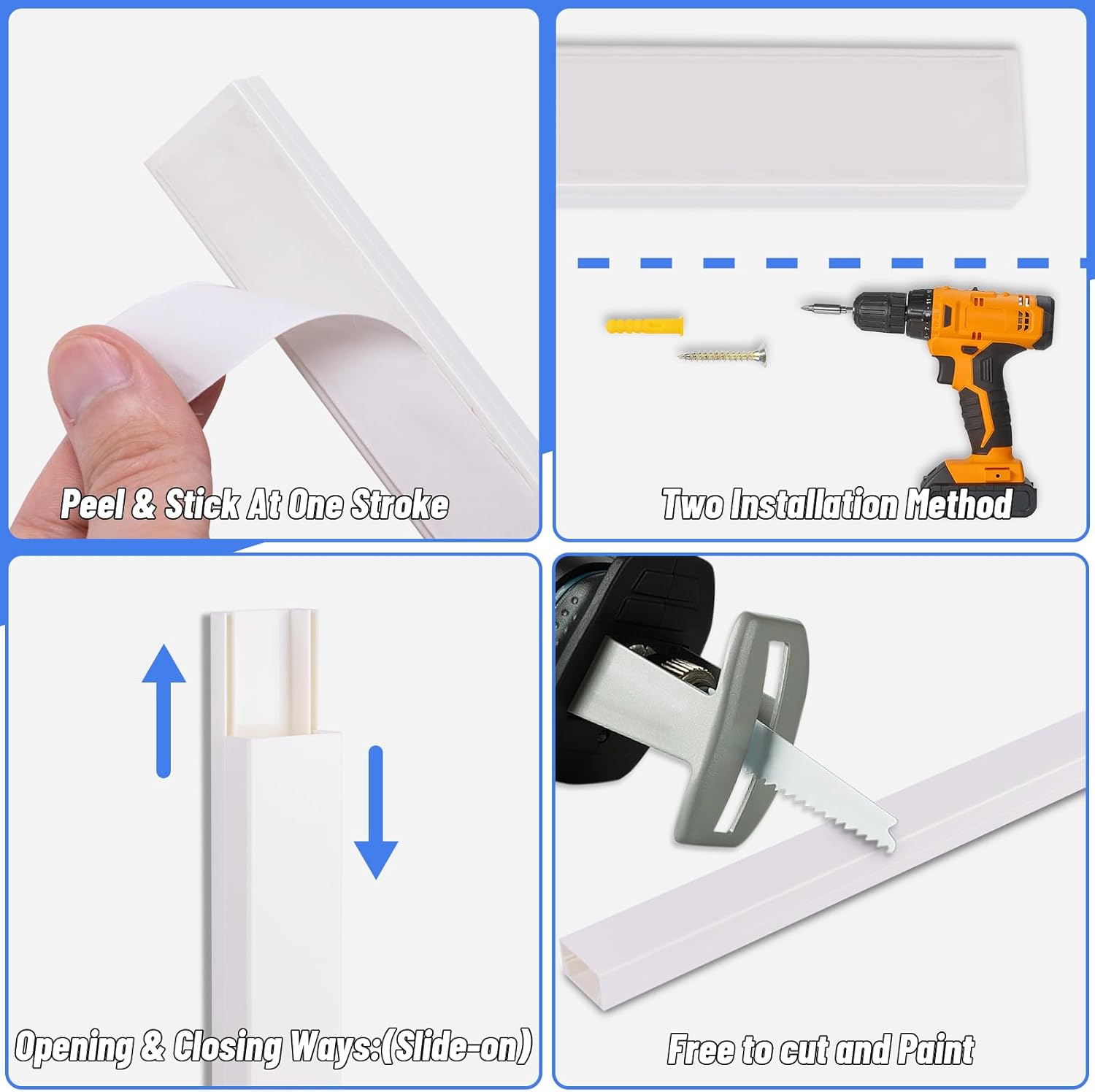 Peel & Stick At One Stroke

Two Installation Method

Opening & Closing Ways:(Slide-on)

Free to cut and Paint