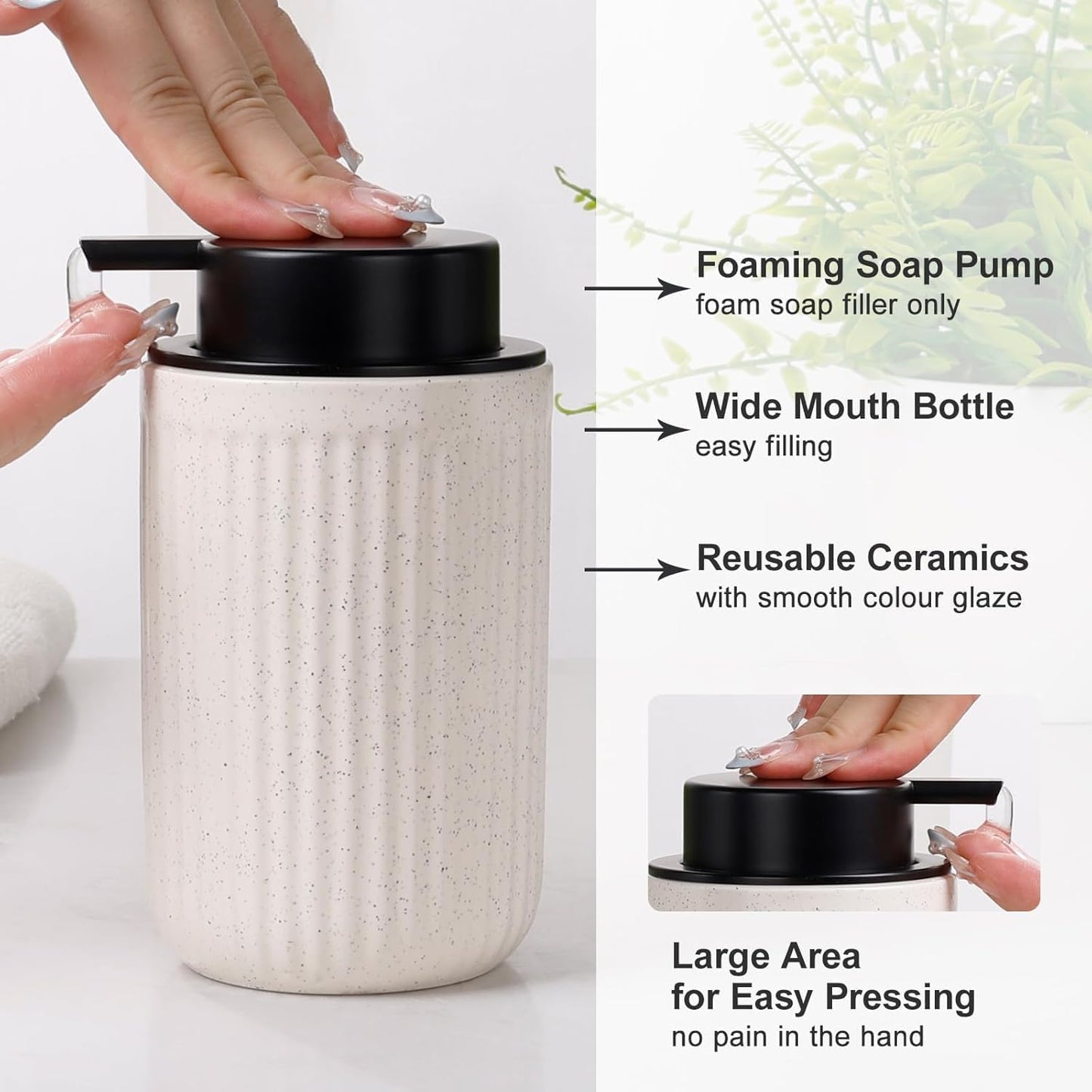 Foaming Soap Pump
foam soap filler only

Wide Mouth Bottle
easy filling

Reusable Ceramics
with smooth colour glaze

Large Area
for Easy Pressing
no pain in the hand