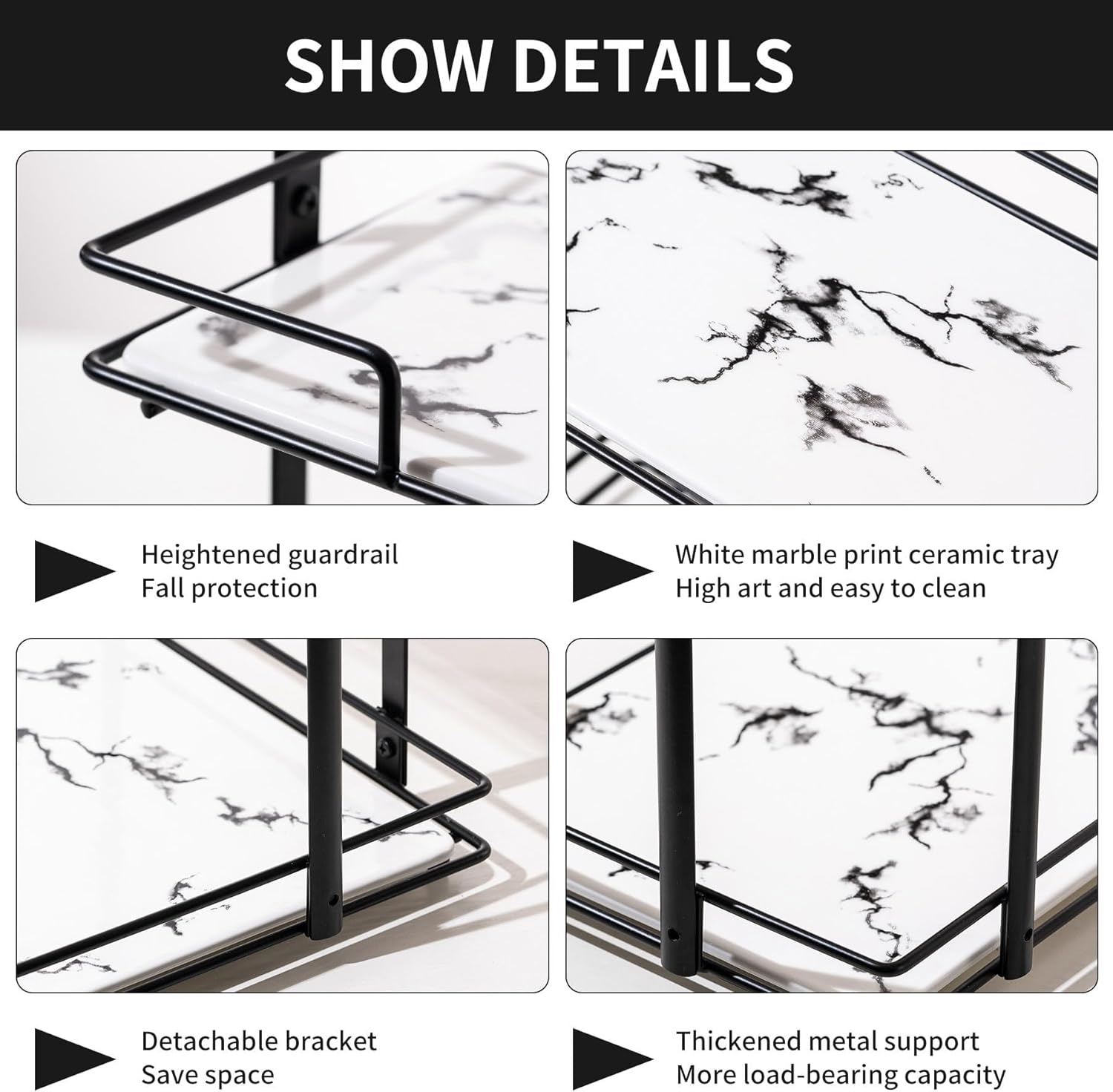 SHOW DETAILS

Heightened guardrail
Fall protection

White marble print ceramic tray
High art and easy to clean

Detachable bracket
Save space

Thickened metal support
More load-bearing capacity