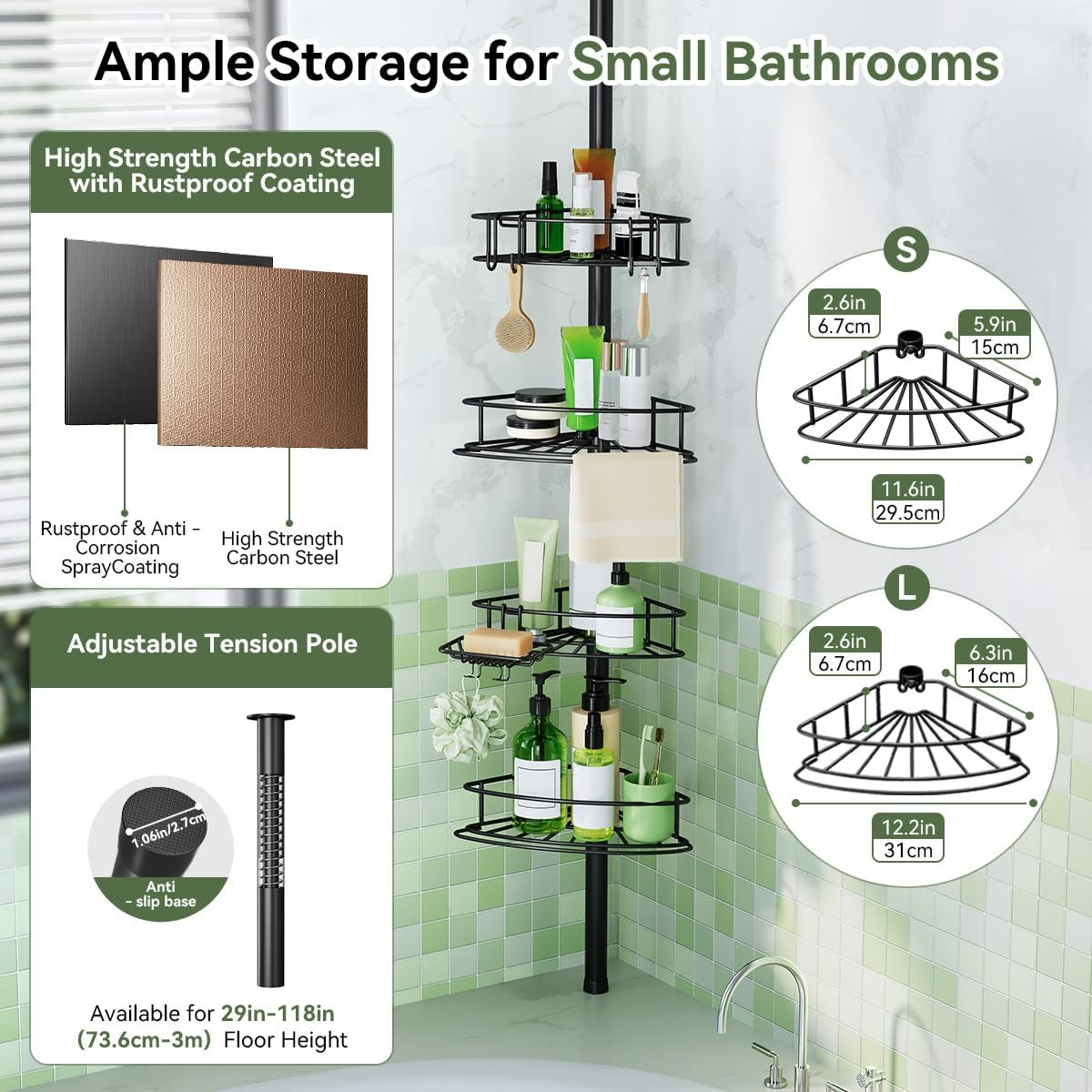 Ample Storage for Small Bathrooms

High Strength Carbon Steel with Rustproof Coating

Rustproof & Anti - Corrosion SprayCoating

High Strength Carbon Steel

Adjustable Tension Pole

1.06in/2.7cm

Anti - slip base

Available for 29in-118in (73.6cm-3m) Floor Height

S

2.6in
6.7cm

5.9in
15cm

11.6in
29.5cm

L

2.6in
6.7cm

6.3in
16cm

12.2in
31cm