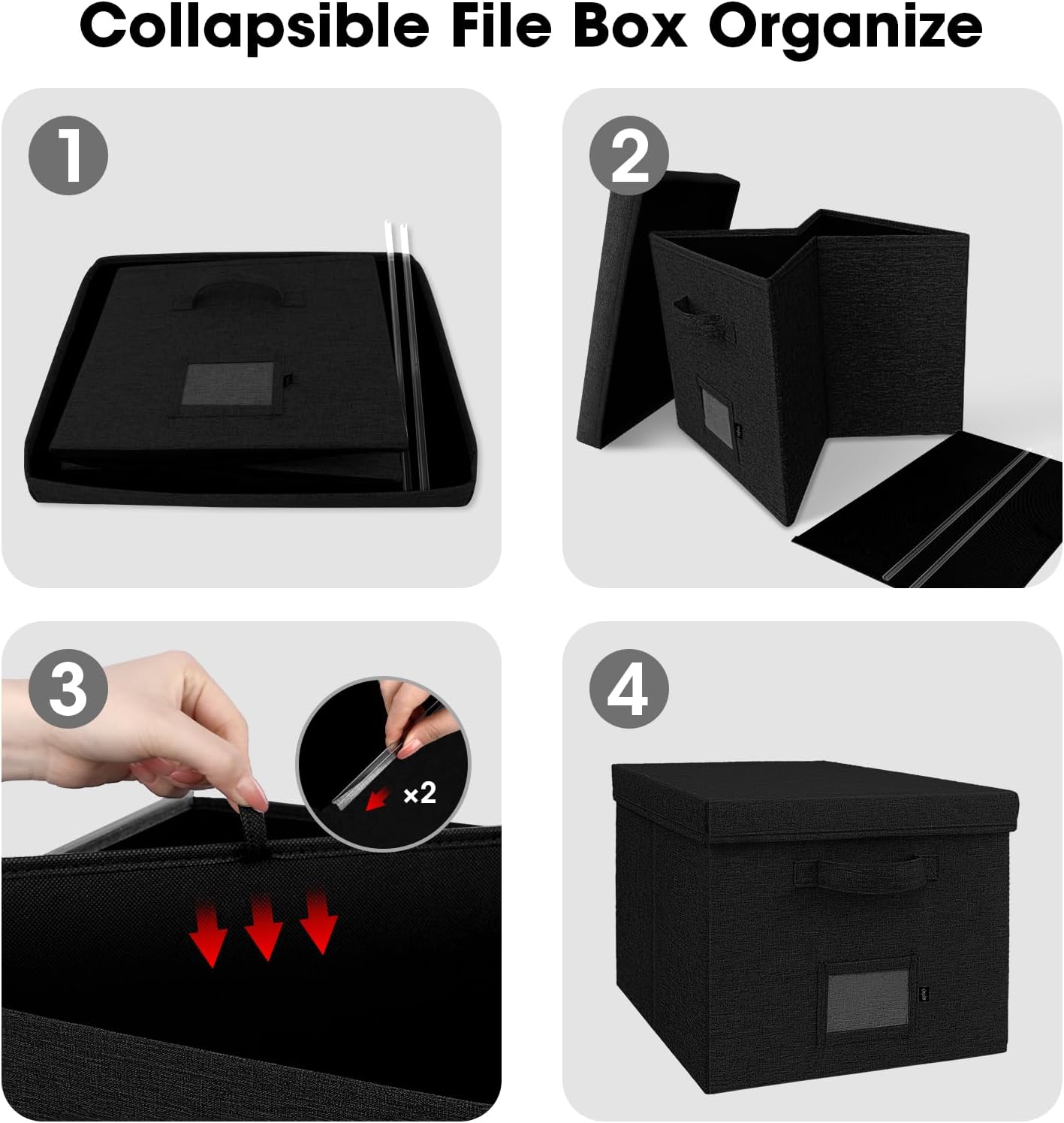 Collapsible File Box Organize

1

2

3

×2

4