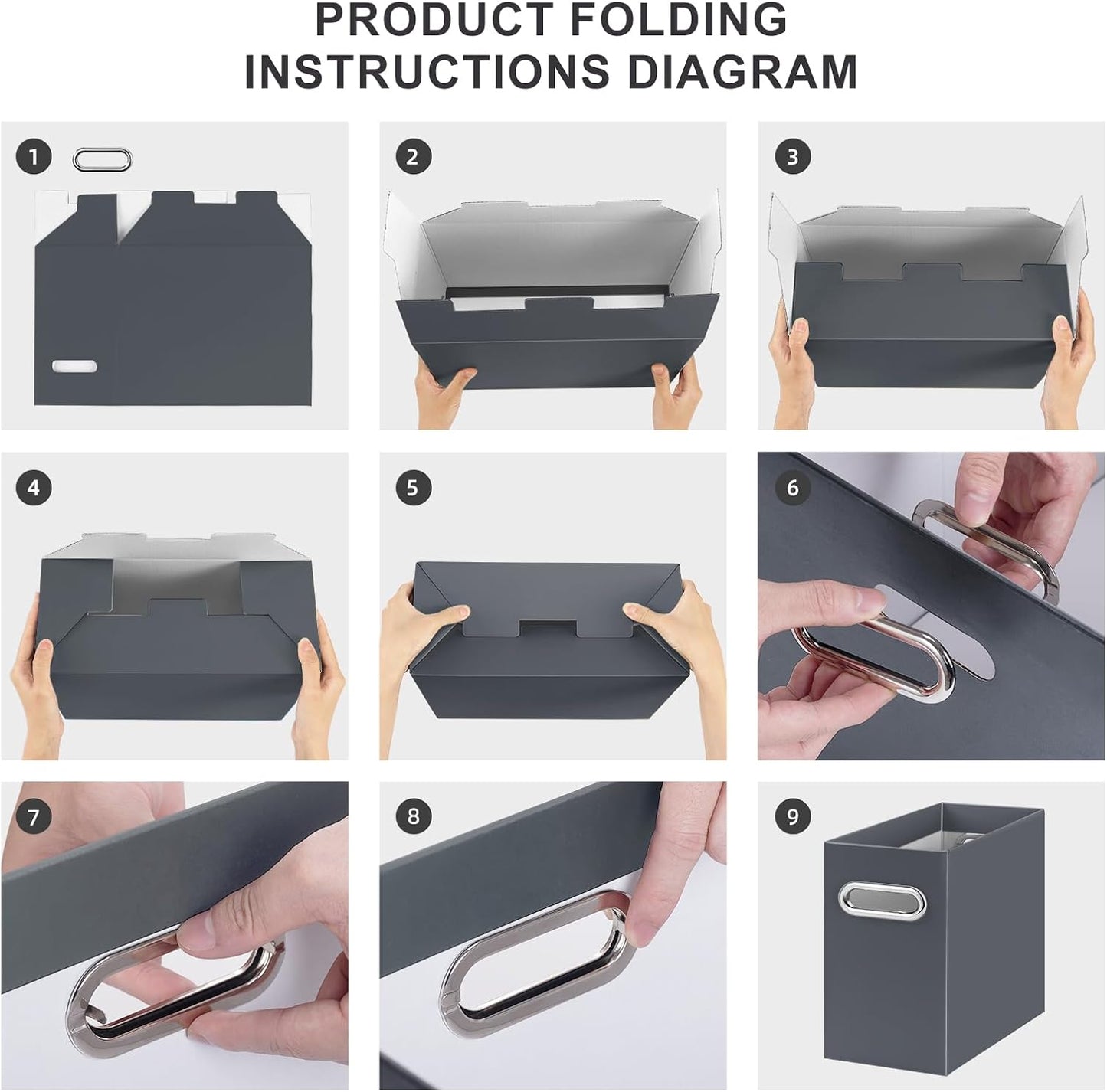 PRODUCT FOLDING INSTRUCTIONS DIAGRAM

1

2

3

4

5

6

7

8

9