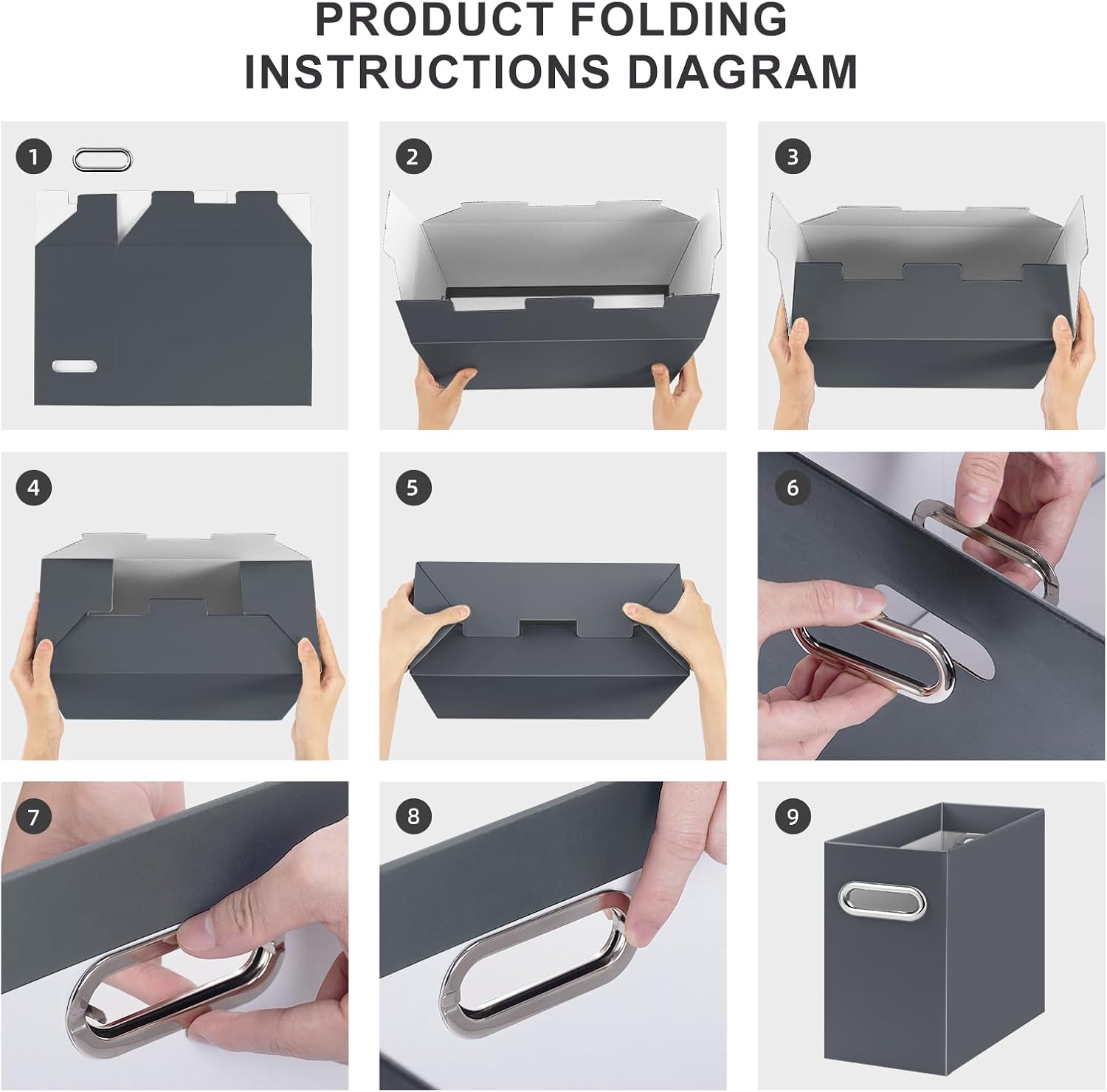 PRODUCT FOLDING INSTRUCTIONS DIAGRAM

1

2

3

4

5

6

7

8

9