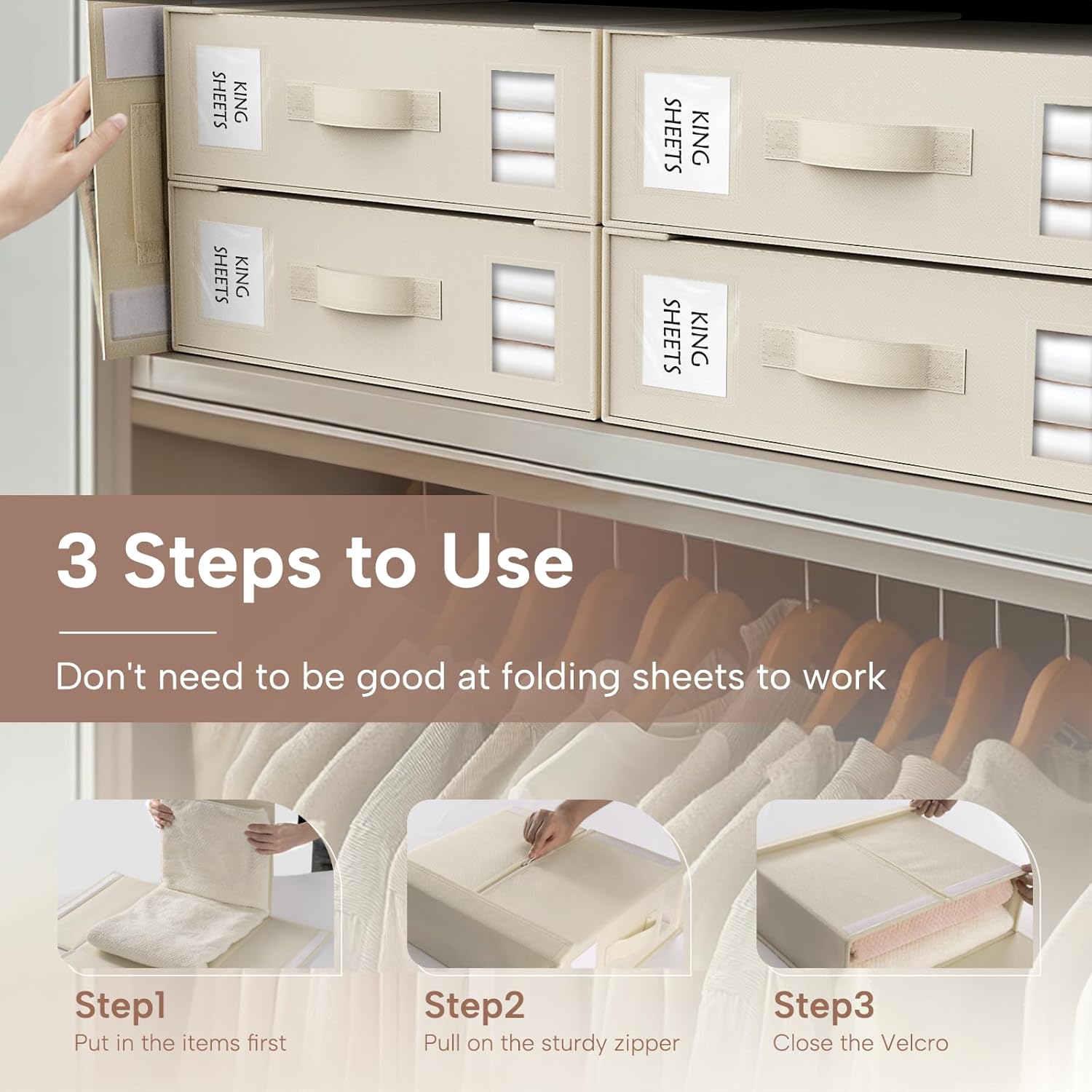 KING SHEETS

KING SHEETS

KING SHEETS

KING SHEETS

3 Steps to Use

Don't need to be good at folding sheets to work

Step1
Put in the items first

Step2
Pull on the sturdy zipper

Step3
Close the Velcro