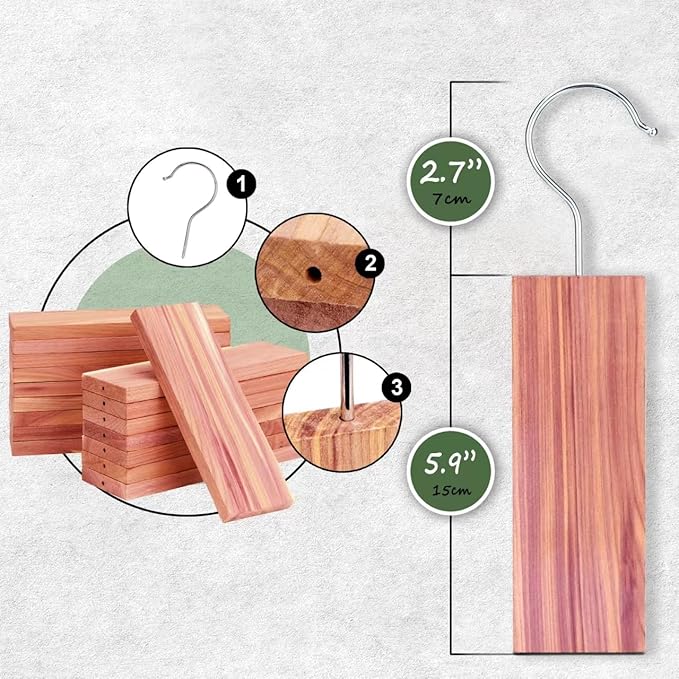 1
2
3
2.7''
7cm
5.9''
15cm