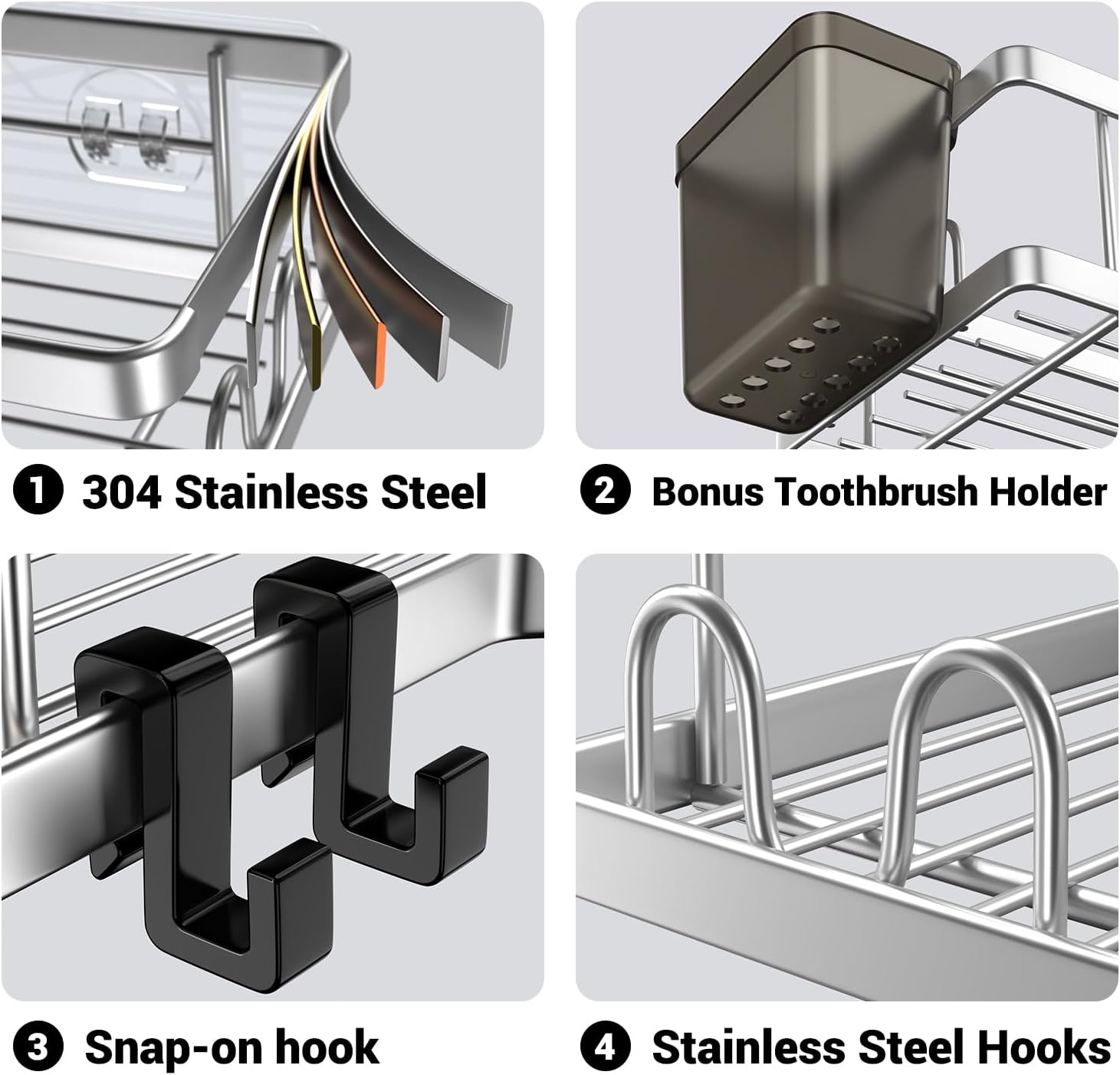 1 304 Stainless Steel

2 Bonus Toothbrush Holder

3 Snap-on hook

4 Stainless Steel Hooks