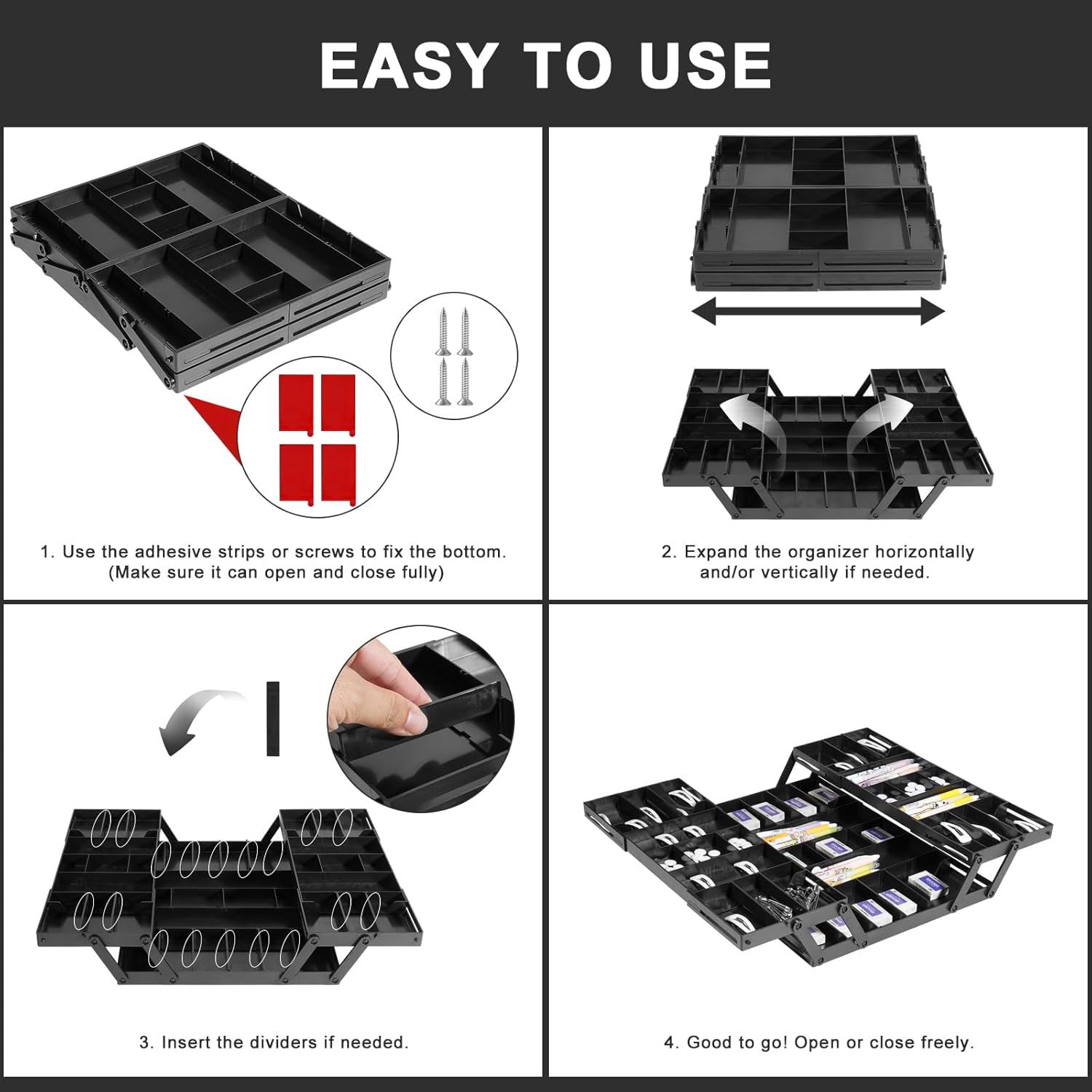 EASY TO USE

1. Use the adhesive strips or screws to fix the bottom. (Make sure it can open and close fully)

2. Expand the organizer horizontally and/or vertically if needed.

3. Insert the dividers if needed.

4. Good to go! Open or close freely.