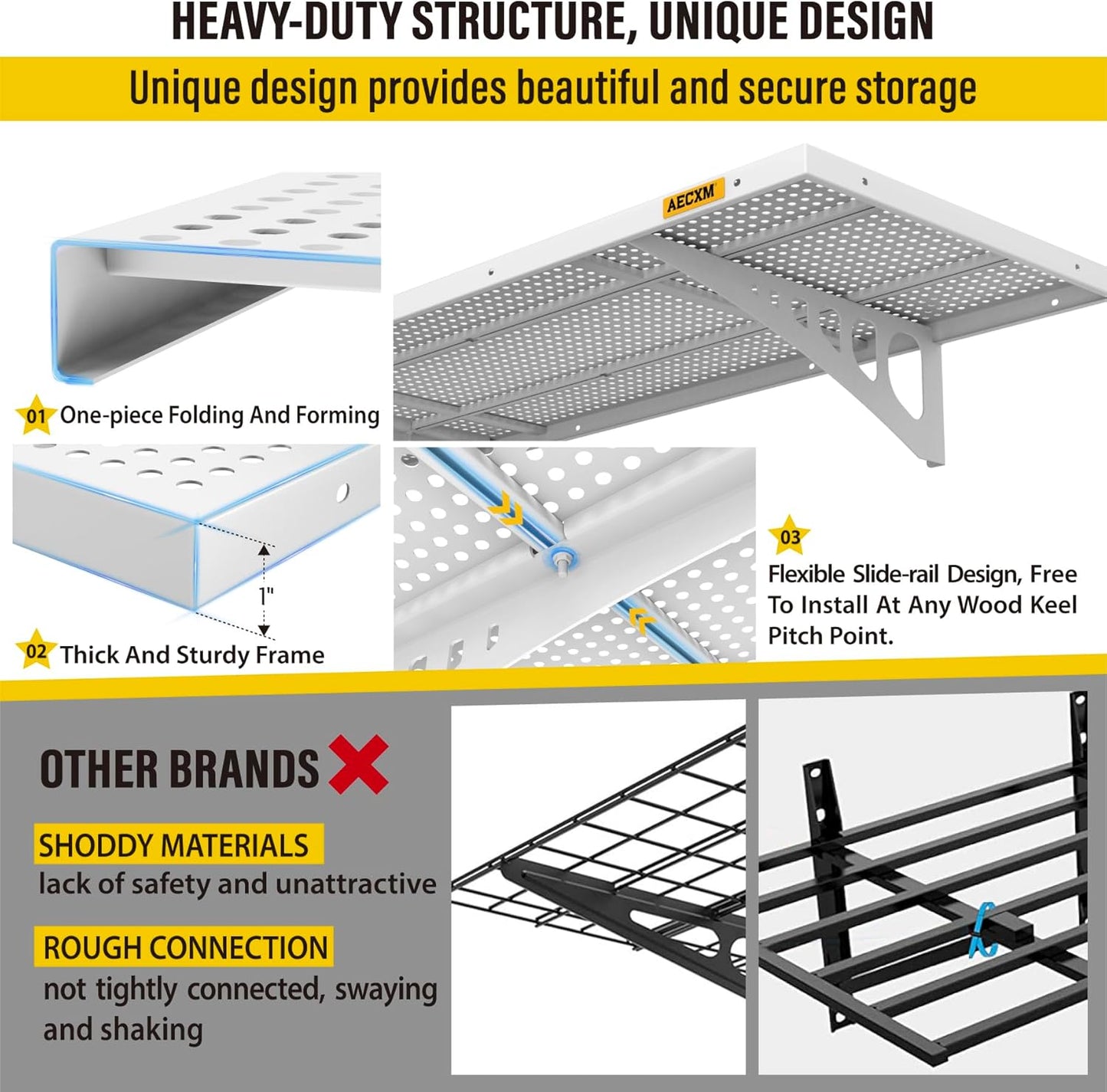 HEAVY-DUTY STRUCTURE, UNIQUE DESIGN

Unique design provides beautiful and secure storage

AECXM

01 One-piece Folding And Forming

1"

02 Thick And Sturdy Frame

03 Flexible Slide-rail Design, Free To Install At Any Wood Keel Pitch Point.

OTHER BRANDS

SHODDY MATERIALS
lack of safety and unattractive

ROUGH CONNECTION
not tightly connected, swaying and shaking