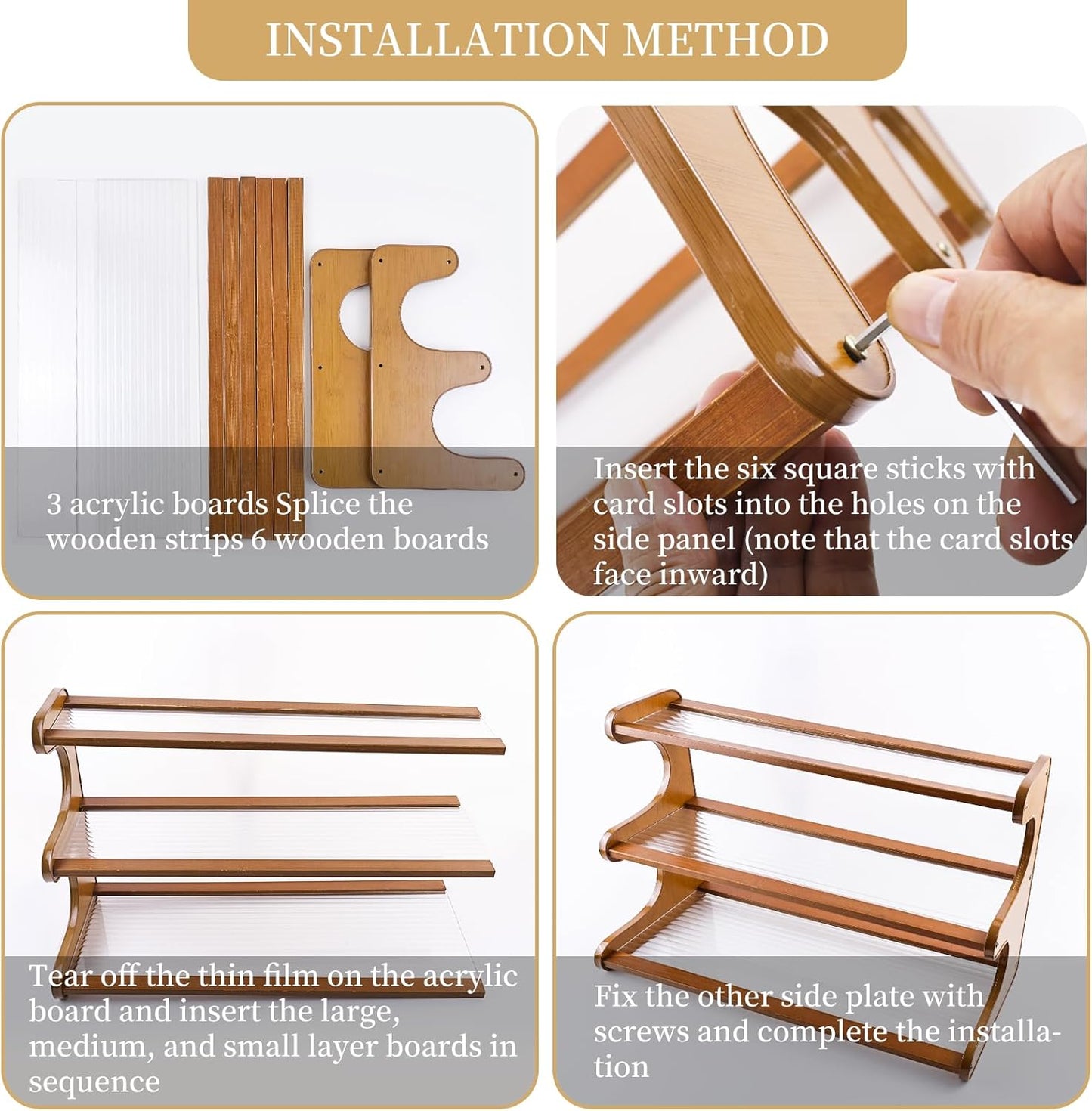 INSTALLATION METHOD

3 acrylic boards Splice the wooden strips 6 wooden boards

Insert the six square sticks with card slots into the holes on the side panel (note that the card slots face inward)

Tear off the thin film on the acrylic board and insert the large, medium, and small layer boards in sequence

Fix the other side plate with screws and complete the installation