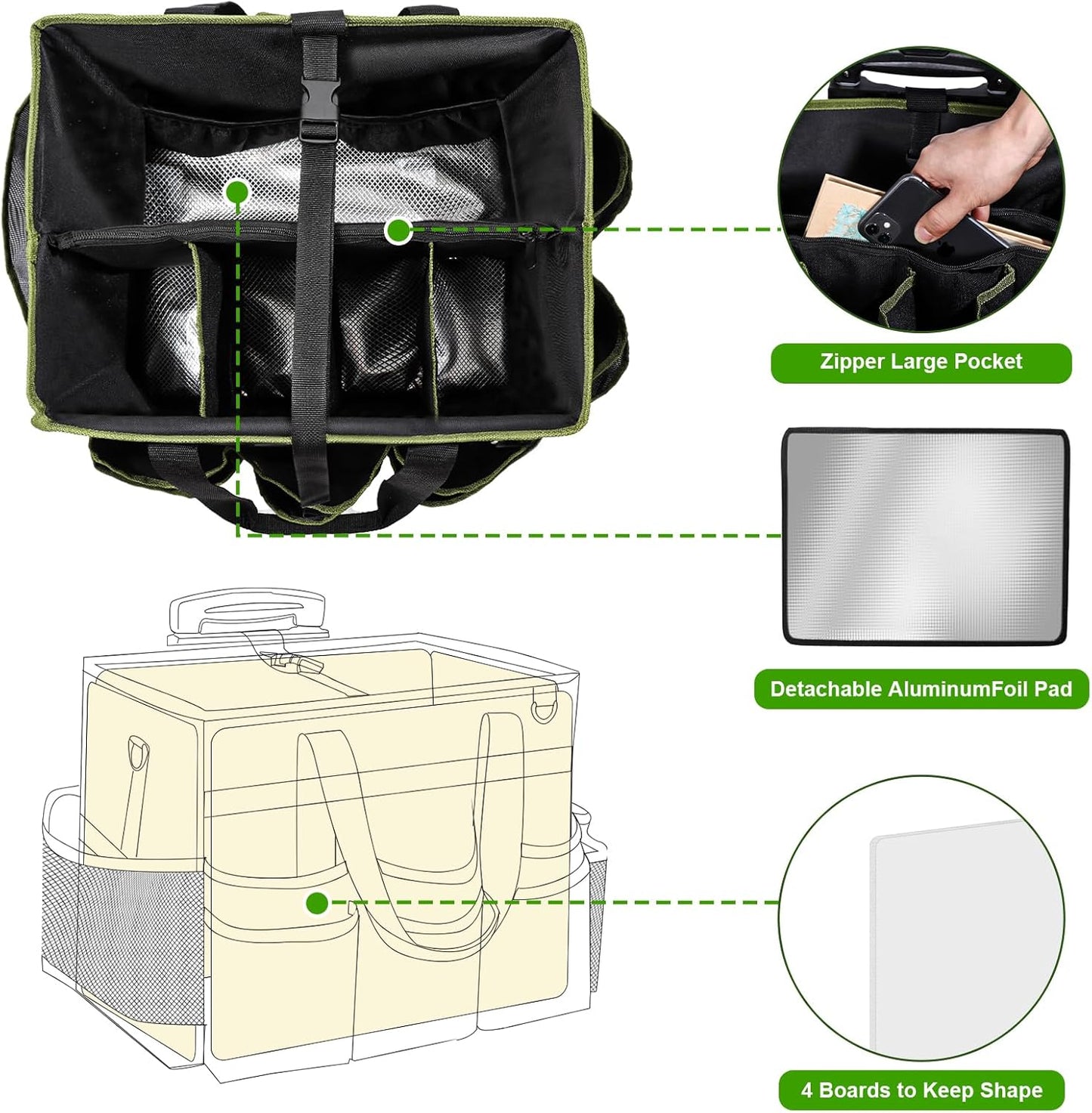 Zipper Large Pocket

Detachable AluminumFoil Pad

4 Boards to Keep Shape