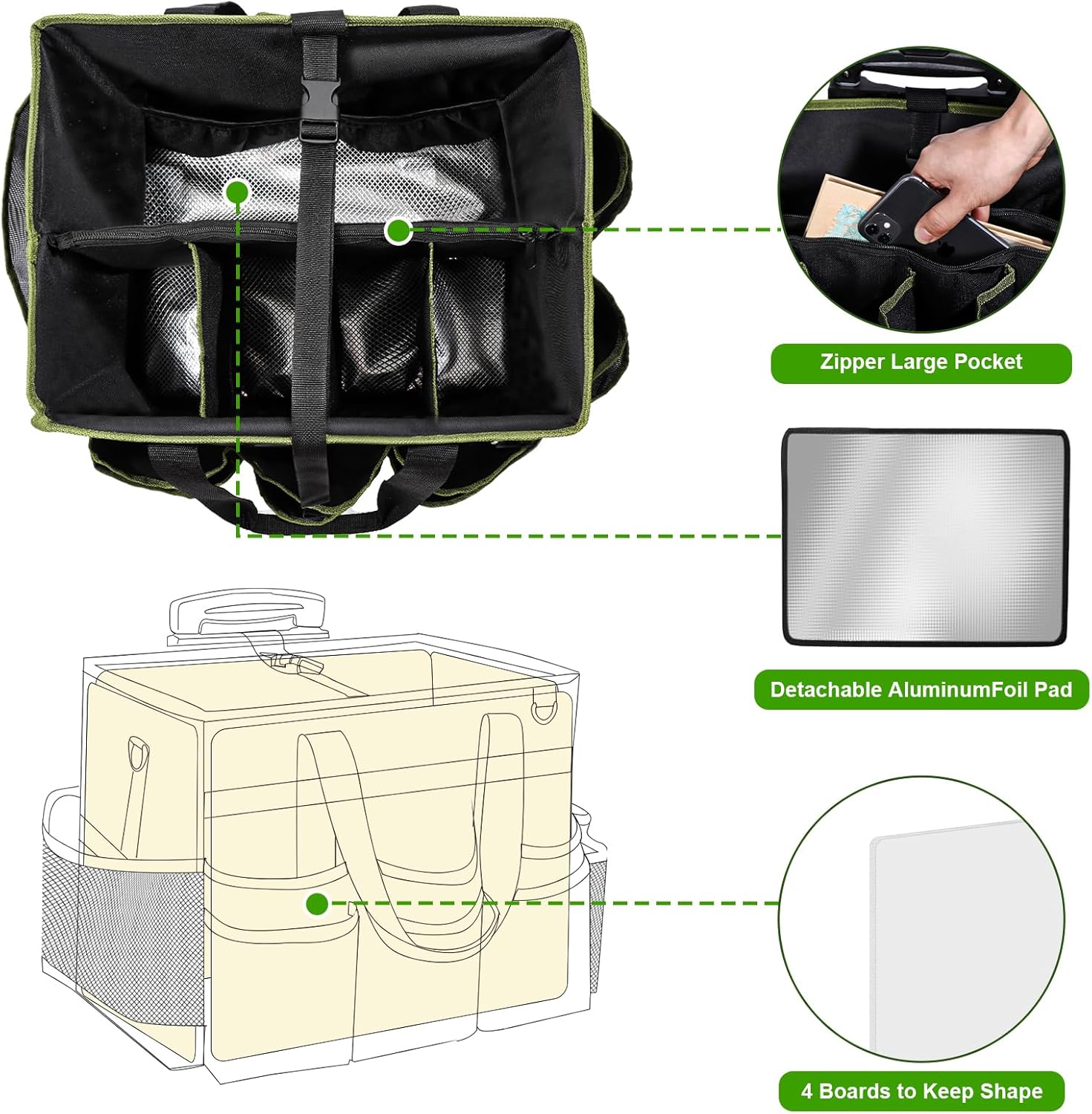 Zipper Large Pocket

Detachable AluminumFoil Pad

4 Boards to Keep Shape