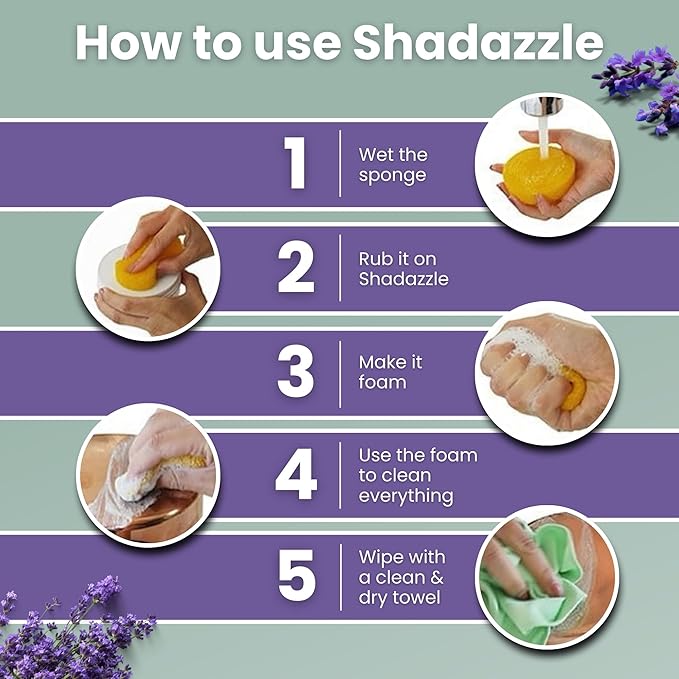 How to use Shadazzle

1 Wet the sponge

2 Rub it on Shadazzle

3 Make it foam

4 Use the foam to clean everything

5 Wipe with a clean & dry towel