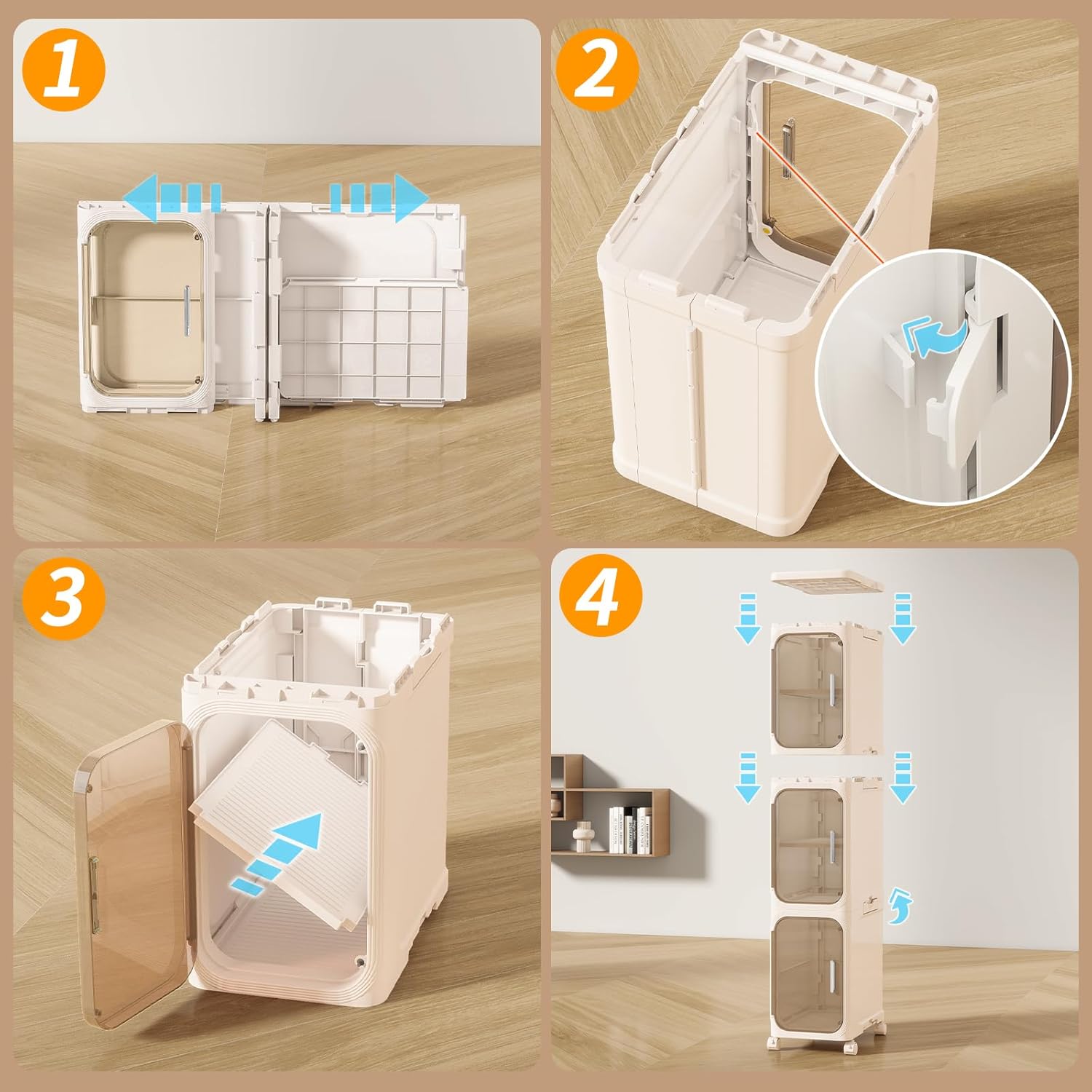 1

2

3

4