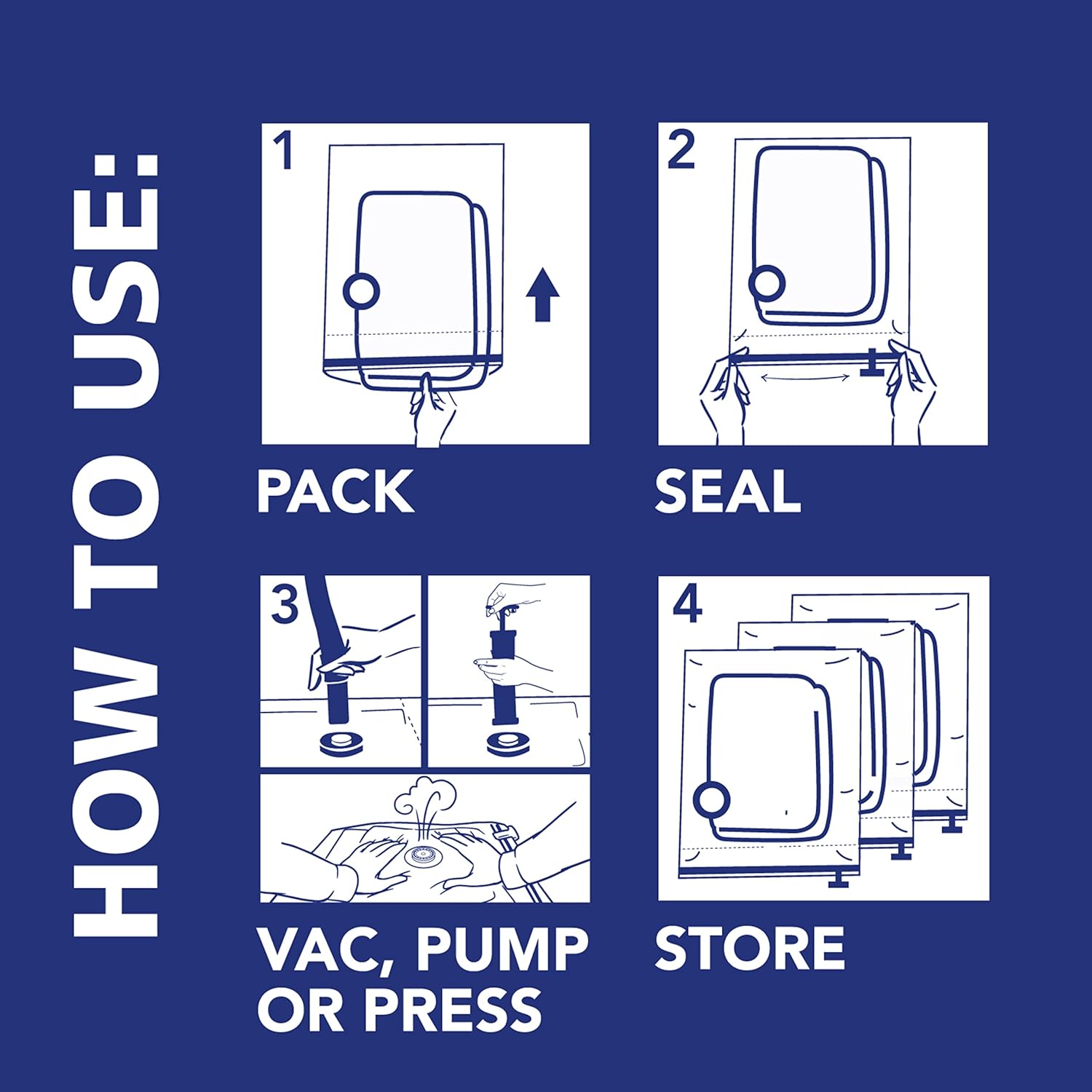 HOW TO USE:

1

PACK

2

SEAL

3

VAC, PUMP OR PRESS

4

STORE