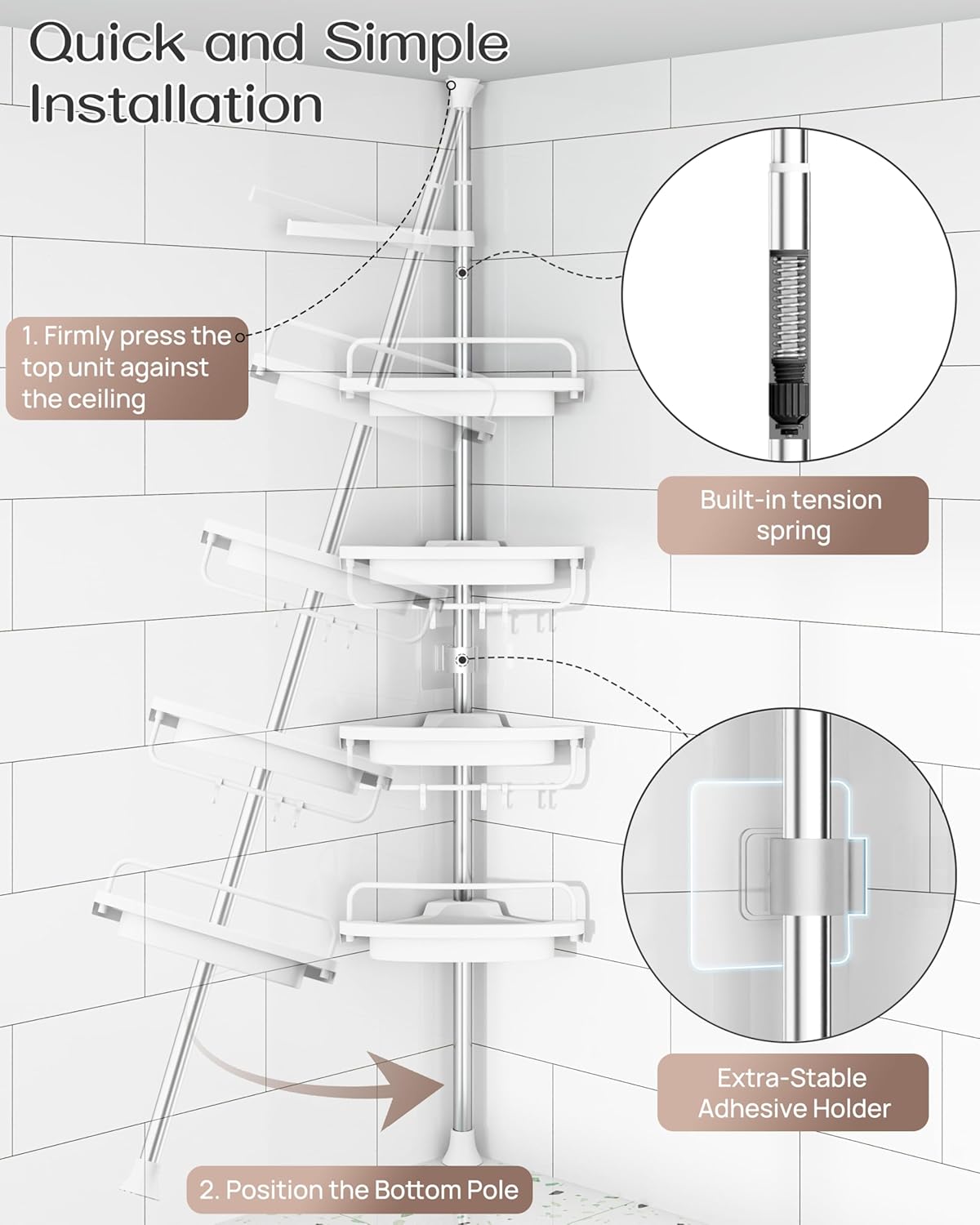 Quick and Simple Installation

1. Firmly press the top unit against the ceiling

Built-in tension spring

Extra-Stable Adhesive Holder

2. Position the Bottom Pole