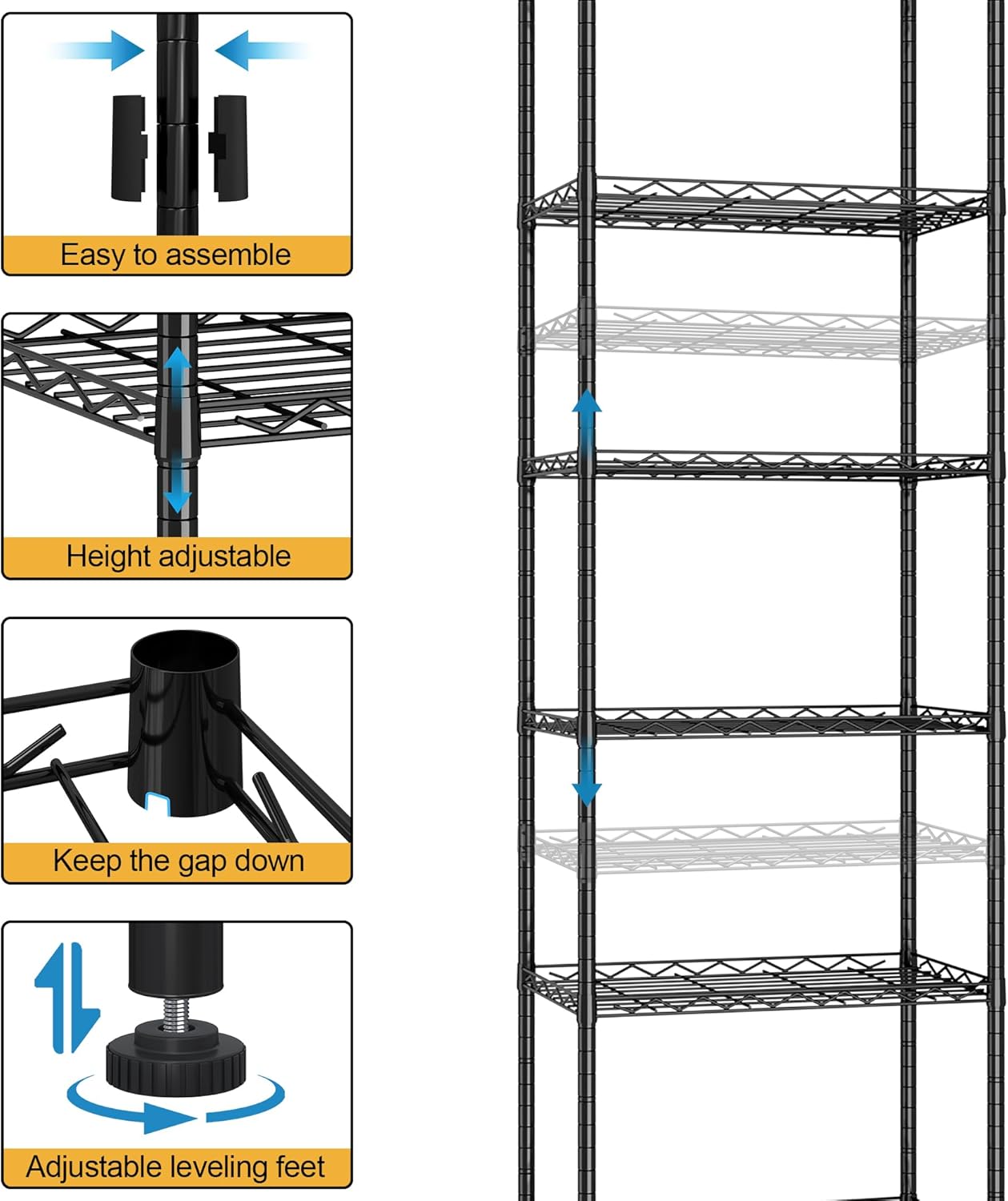 Easy to assemble

Height adjustable

Keep the gap down

Adjustable leveling feet