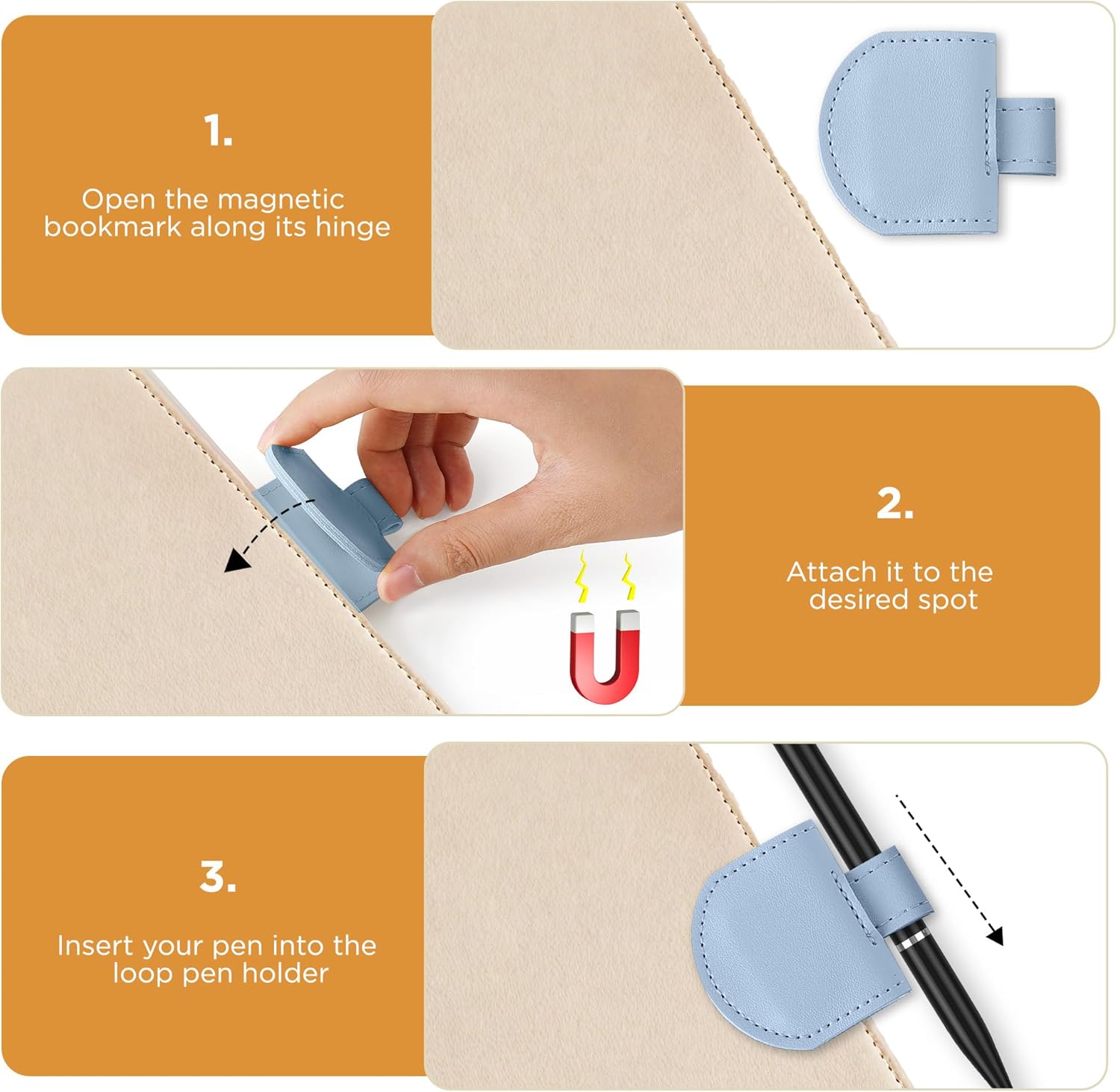 1.

Open the magnetic bookmark along its hinge

2.

Attach it to the desired spot

3.

Insert your pen into the loop pen holder