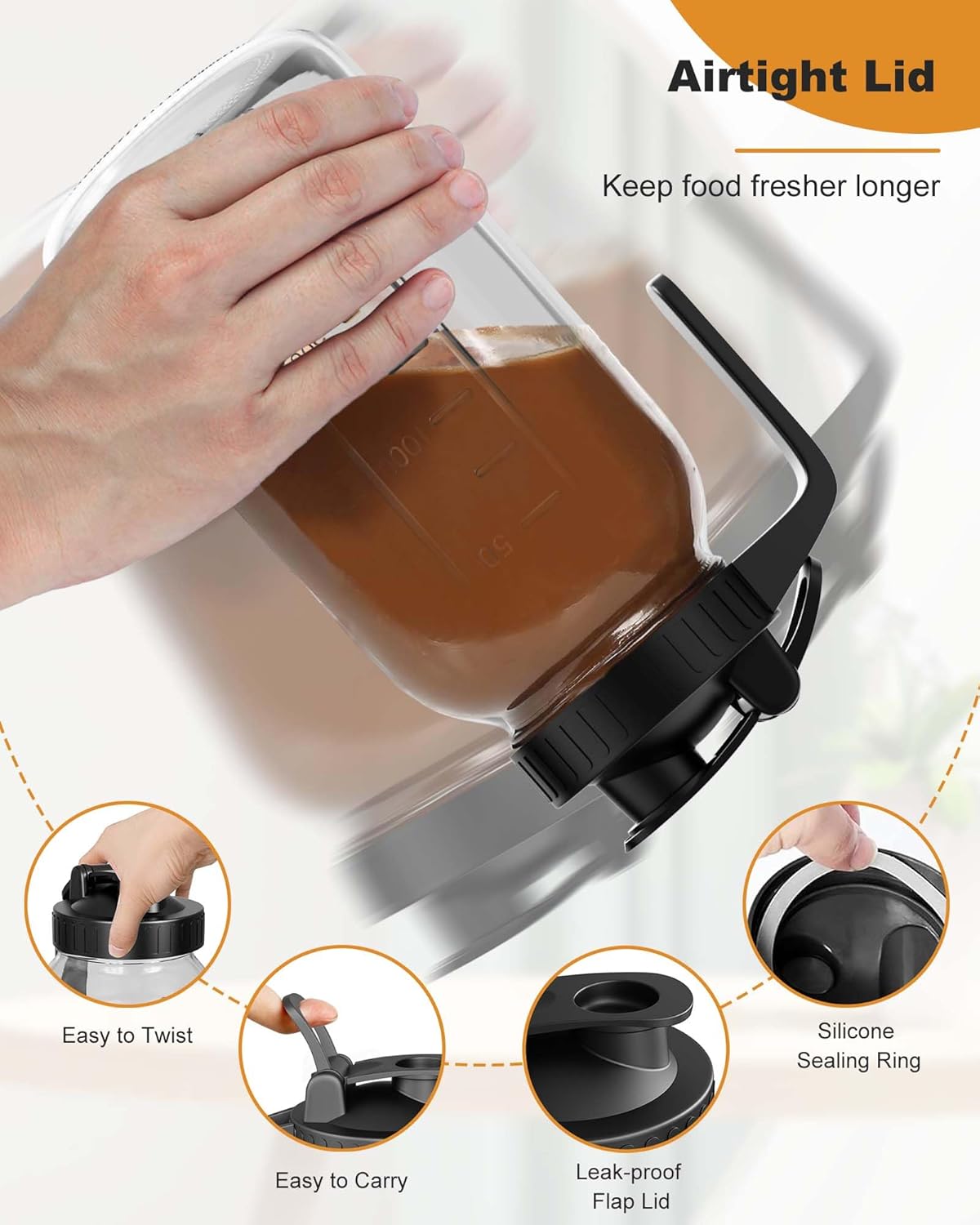 Airtight Lid

Keep food fresher longer

100

50

Easy to Twist

Easy to Carry

Leak-proof Flap Lid

Silicone Sealing Ring