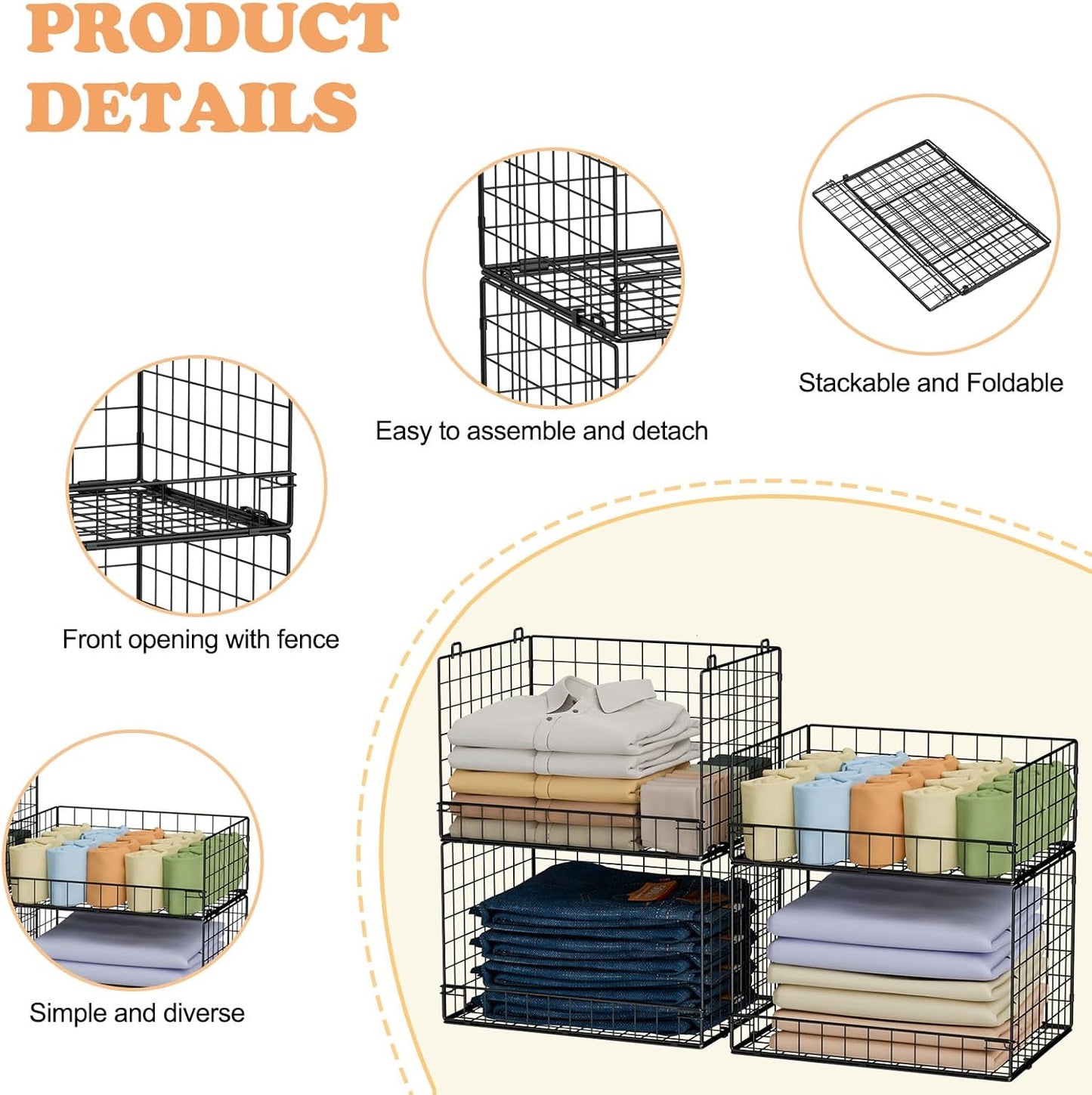 PRODUCT DETAILS

Easy to assemble and detach

Stackable and Foldable

Front opening with fence

Simple and diverse