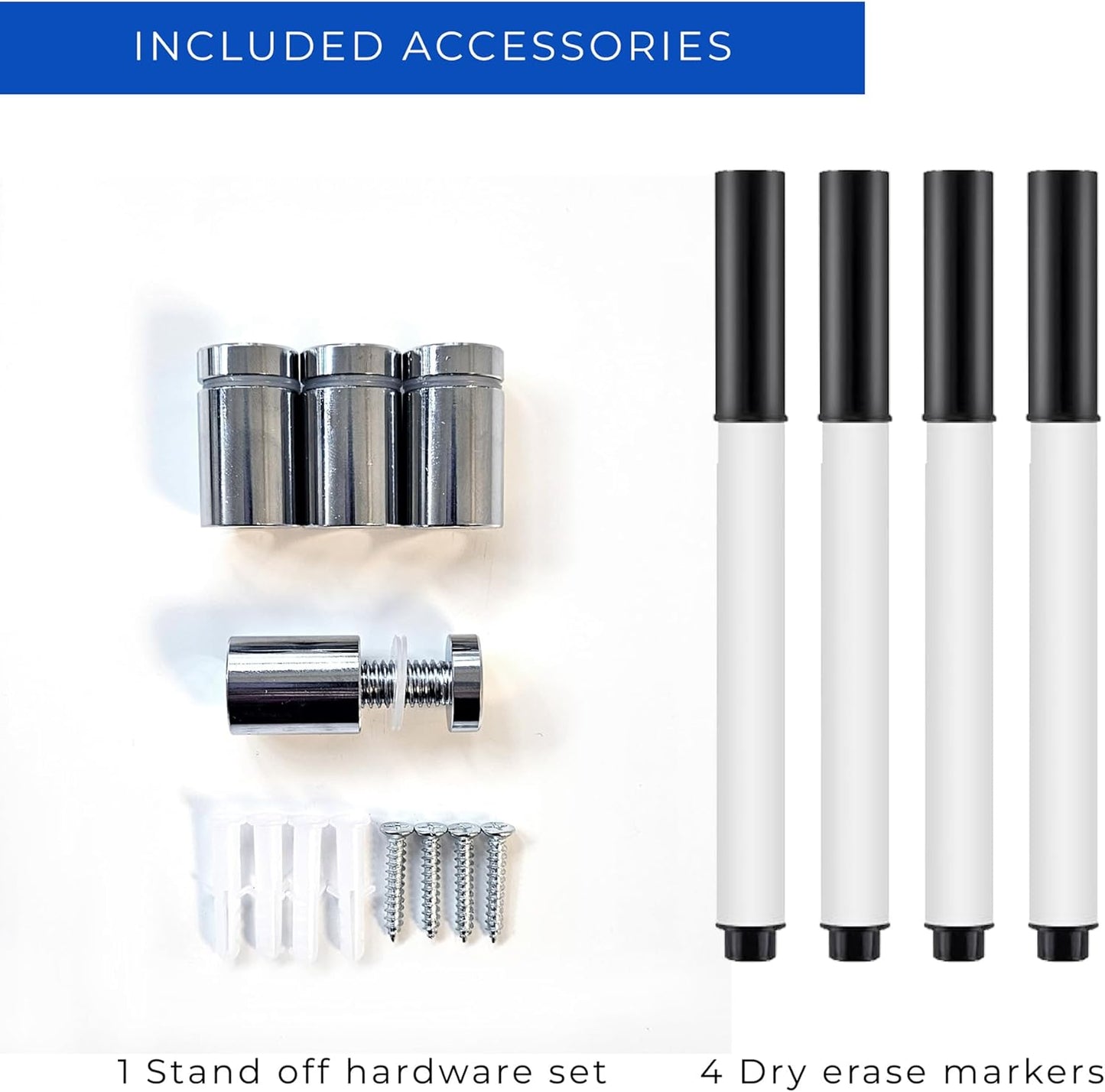 INCLUDED ACCESSORIES

1 Stand off hardware set

4 Dry erase markers