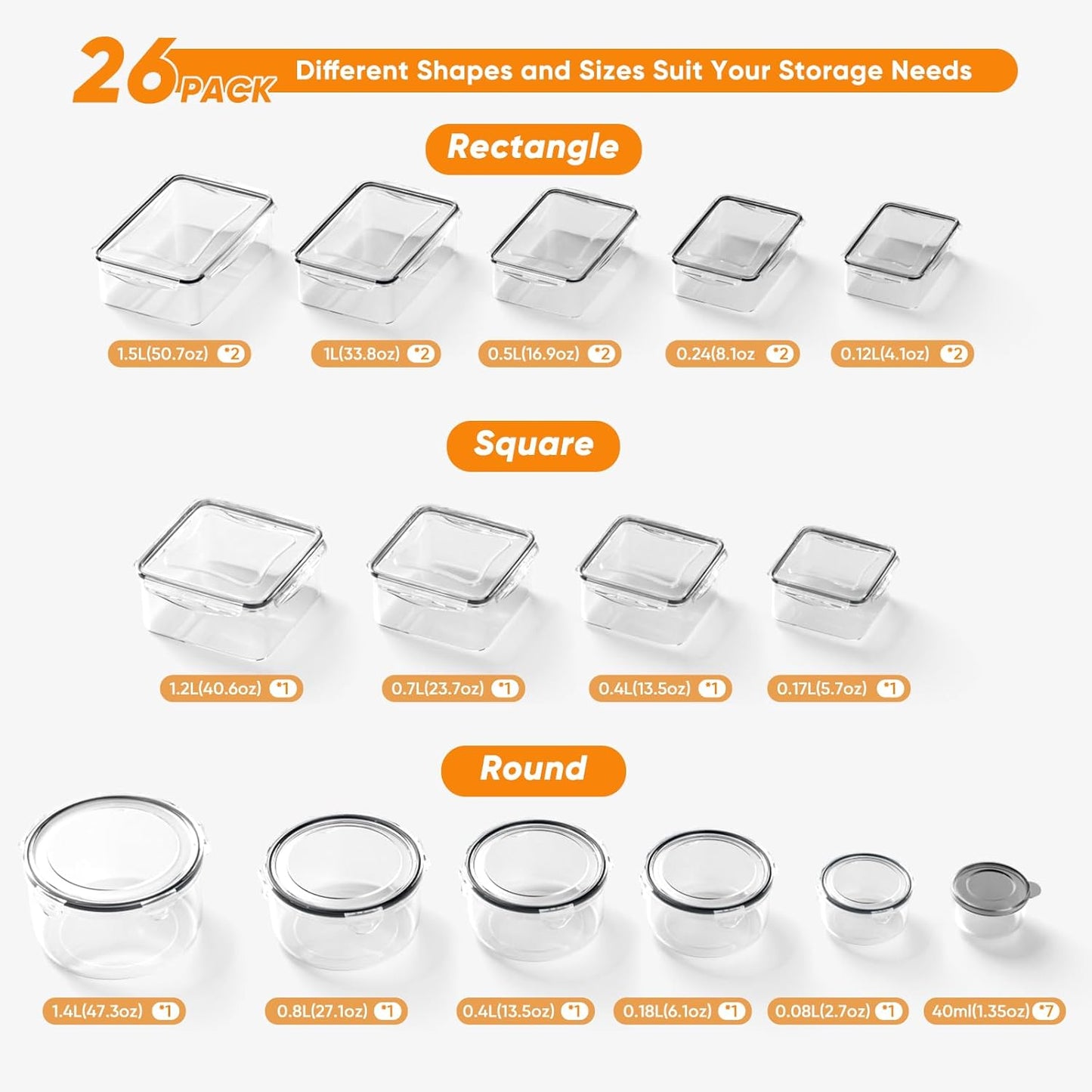 26 PACK Different Shapes and Sizes Suit Your Storage Needs

Rectangle

1.5L(50.7oz) *2
1L(33.8oz) *2
0.5L(16.9oz) *2
0.24(8.1oz *2
0.12L(4.1oz) *2

Square

1.2L(40.6oz) *1
0.7L(23.7oz) *1
0.4L(13.5oz) *1
0.17L(5.7oz) *1

Round

1.4L(47.3oz) *1
0.8L(27.1oz) *1
0.4L(13.5oz) *1
0.18L(6.1oz) *1
0.08L(2.7oz) *1
40ml(1.35oz) *7