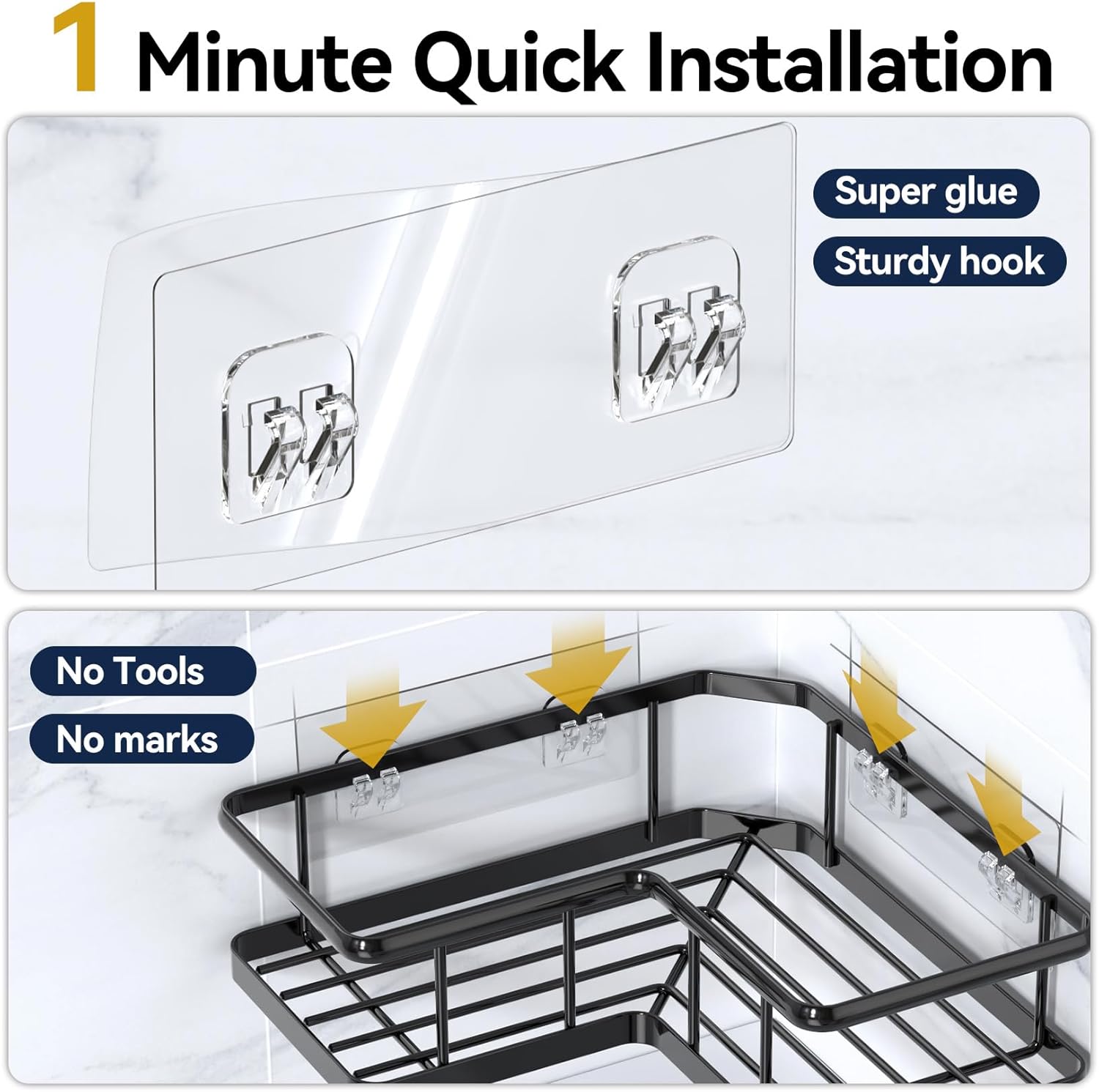 1 Minute Quick Installation

Super glue

Sturdy hook

No Tools

No marks