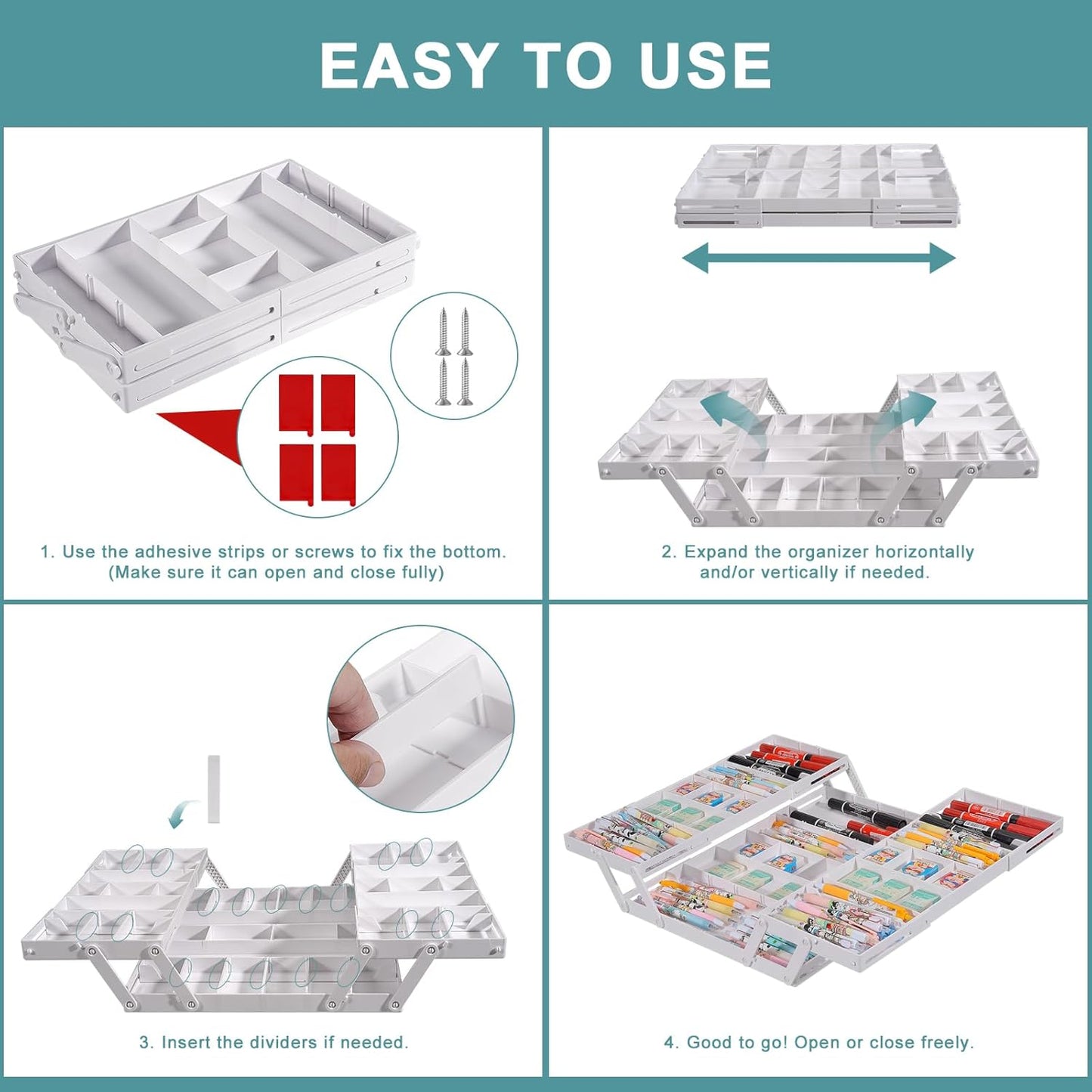 EASY TO USE

1. Use the adhesive strips or screws to fix the bottom. (Make sure it can open and close fully)

2. Expand the organizer horizontally and/or vertically if needed.

3. Insert the dividers if needed.

4. Good to go! Open or close freely.