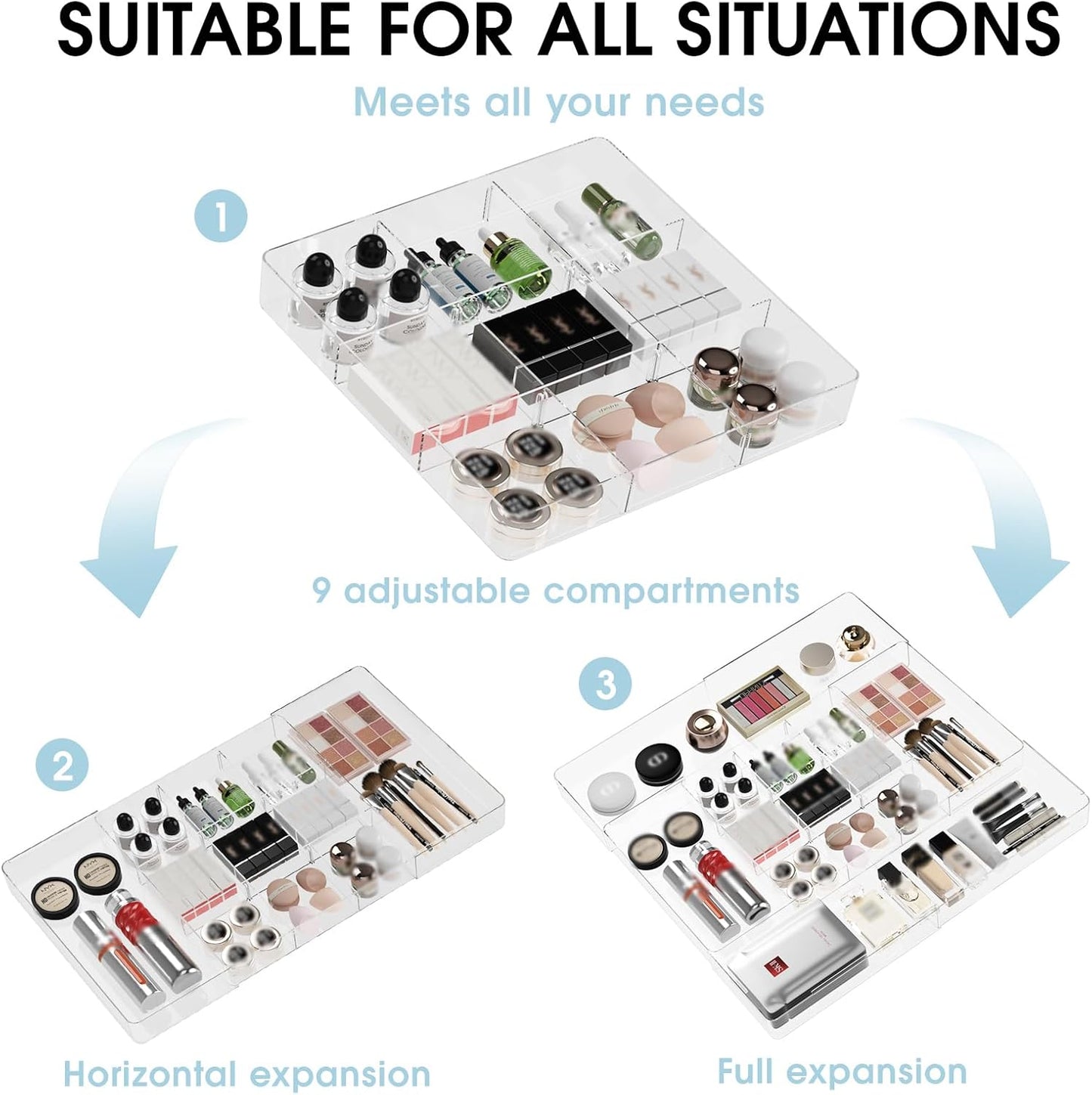 SUITABLE FOR ALL SITUATIONS

Meets all your needs

1

9 adjustable compartments

2

3

Horizontal expansion

Full expansion