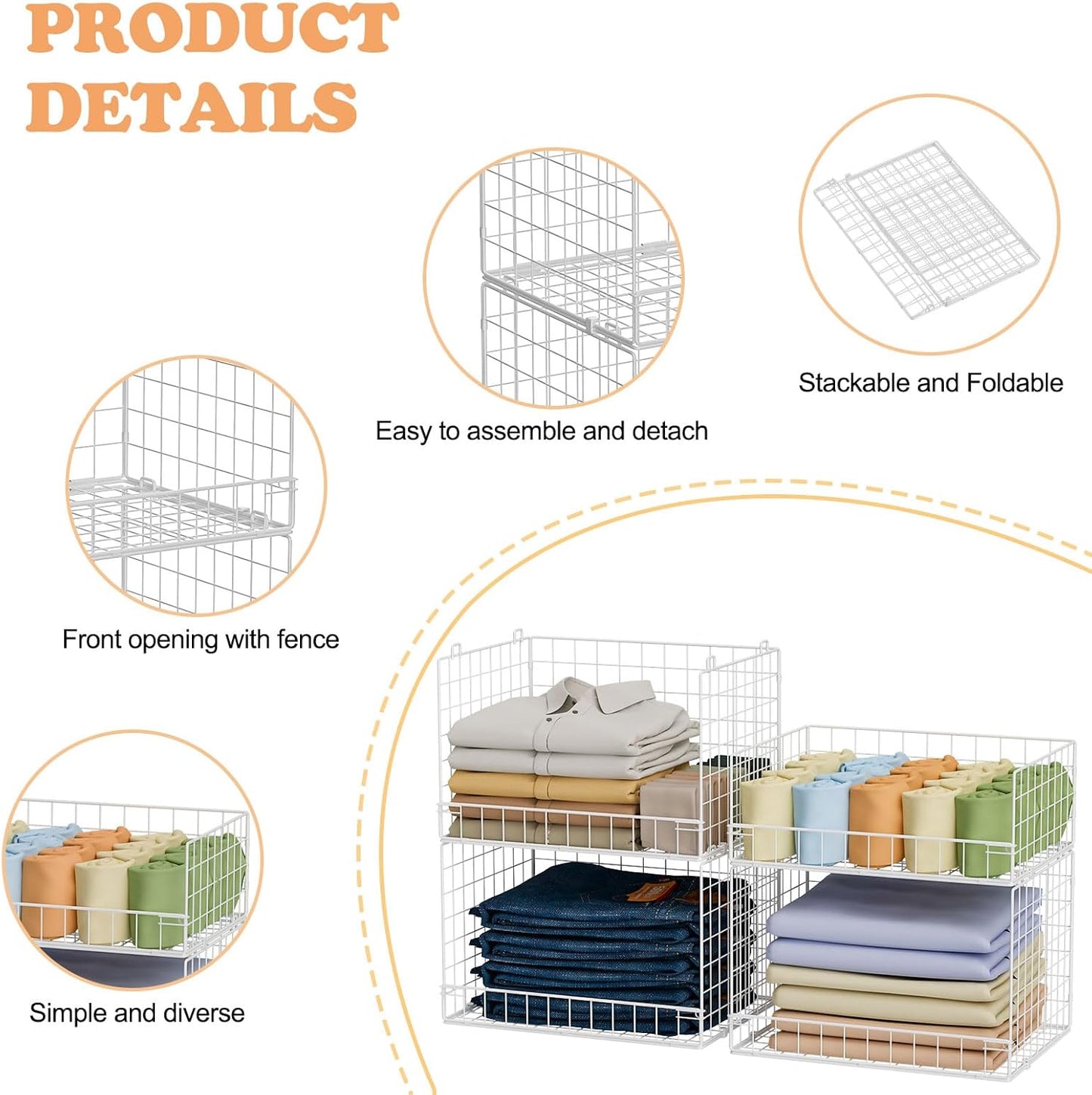 PRODUCT DETAILS

Stackable and Foldable

Easy to assemble and detach

Front opening with fence

Simple and diverse