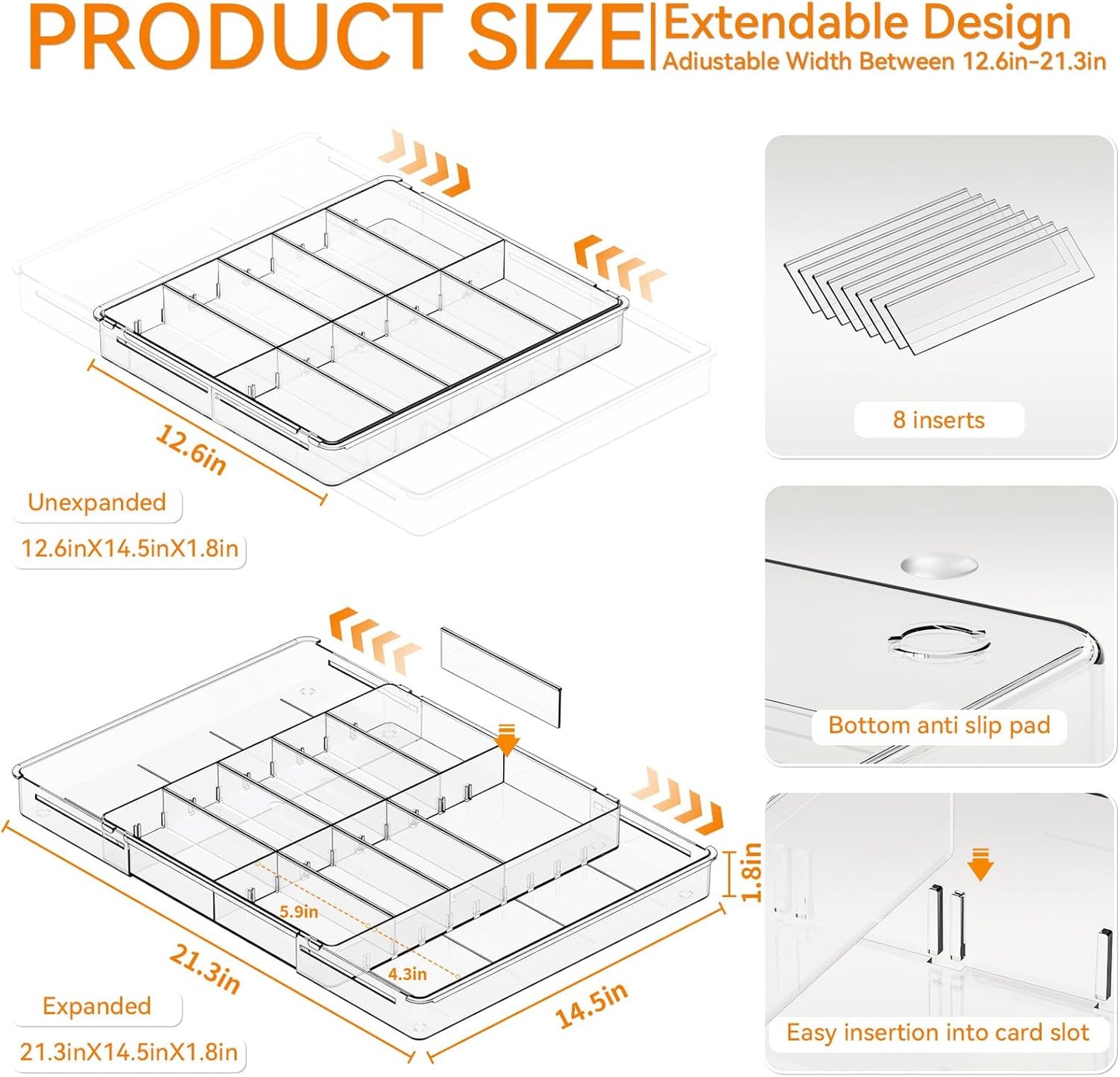 PRODUCT SIZE

Extendable Design

Adiustable Width Between 12.6in-21.3in

12.6in

Unexpanded

12.6inX14.5inX1.8in

8 inserts

Bottom anti slip pad

5.9in

4.3in

1.8in

21.3in

14.5in

Expanded

21.3inX14.5inX1.8in

Easy insertion into card slot