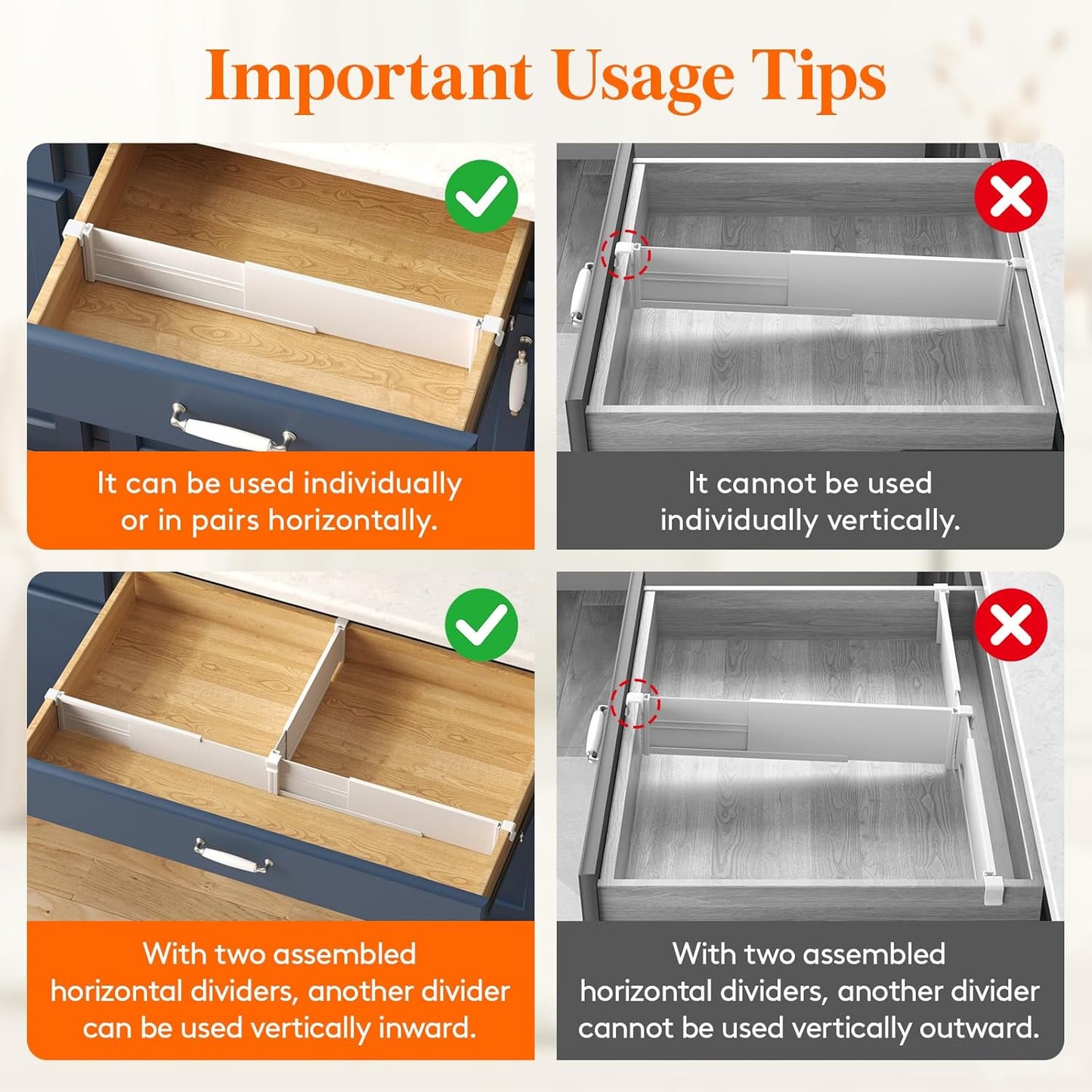 Important Usage Tips

It can be used individually or in pairs horizontally.

It cannot be used individually vertically.

With two assembled horizontal dividers, another divider can be used vertically inward.

With two assembled horizontal dividers, another divider cannot be used vertically outward.