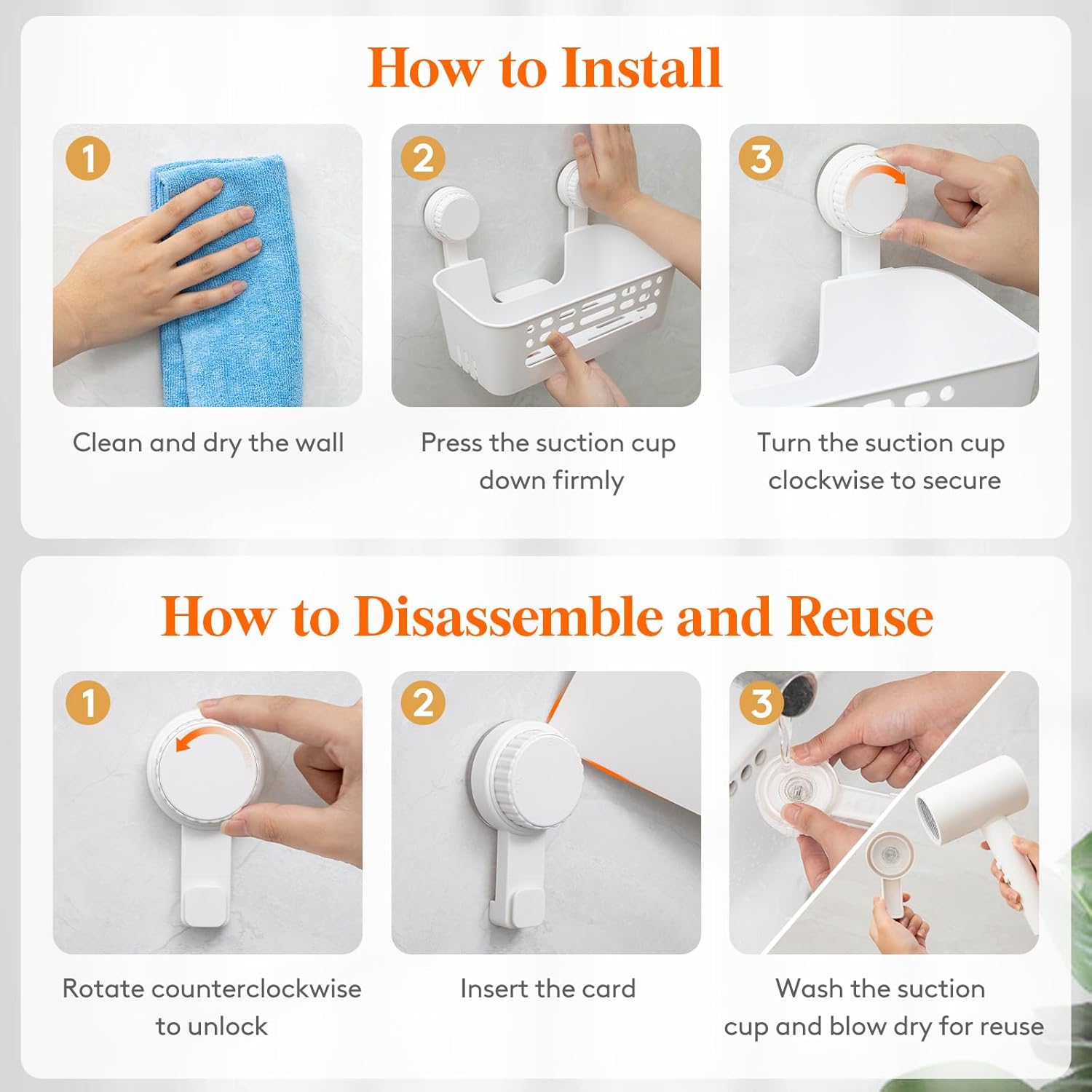 How to Install

1
Clean and dry the wall

2
Press the suction cup down firmly

3
Turn the suction cup clockwise to secure

How to Disassemble and Reuse

1
Rotate counterclockwise to unlock

2
Insert the card

3
Wash the suction cup and blow dry for reuse