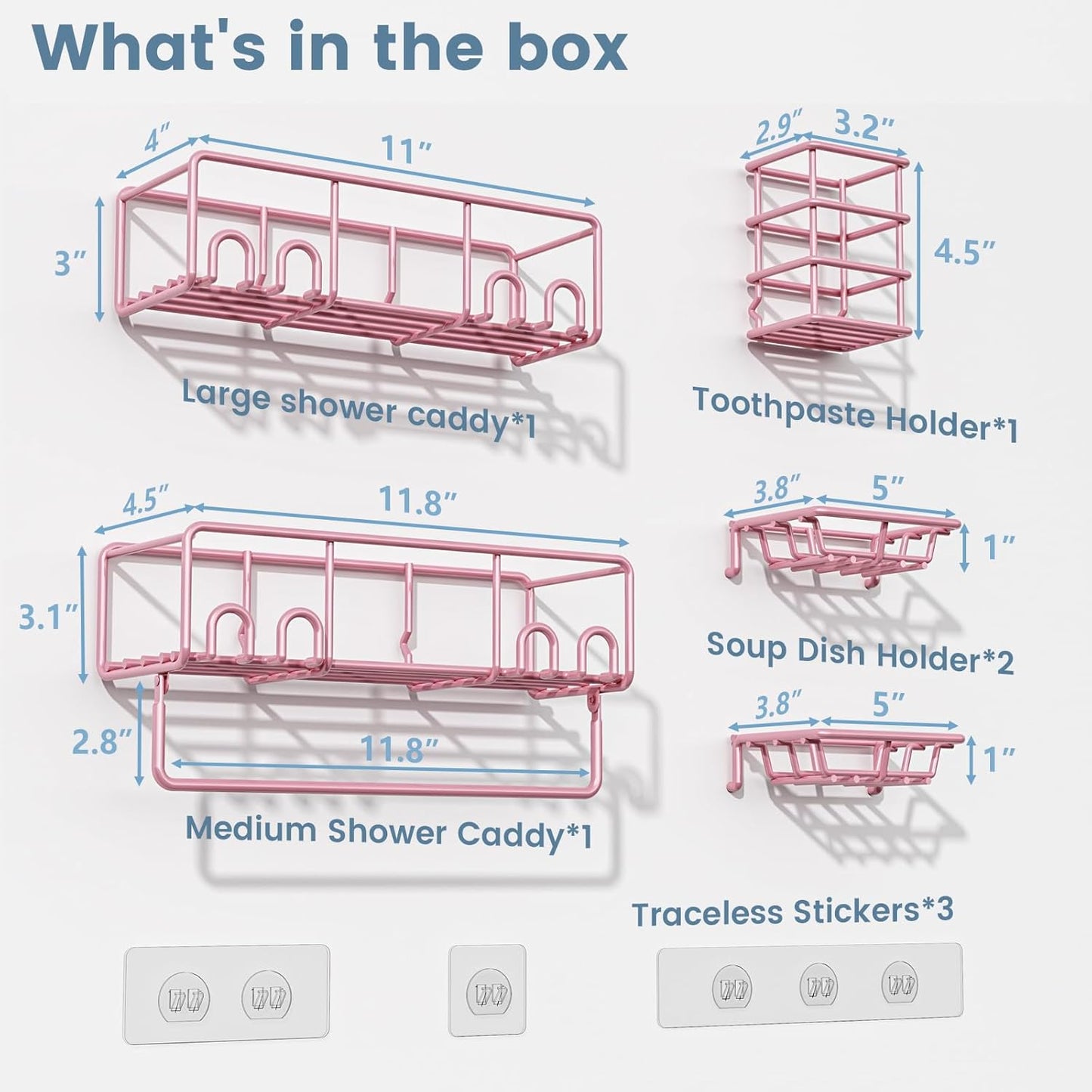 What's in the box

4″ 11″ 3″

Large shower caddy*1

2.9″ 3.2″ 4.5″

Toothpaste Holder*1

4.5″ 11.8″ 3.1″ 2.8″ 11.8″

Medium Shower Caddy*1

3.8″ 5″ 1″

Soup Dish Holder*2

3.8″ 5″ 1″

Traceless Stickers*3