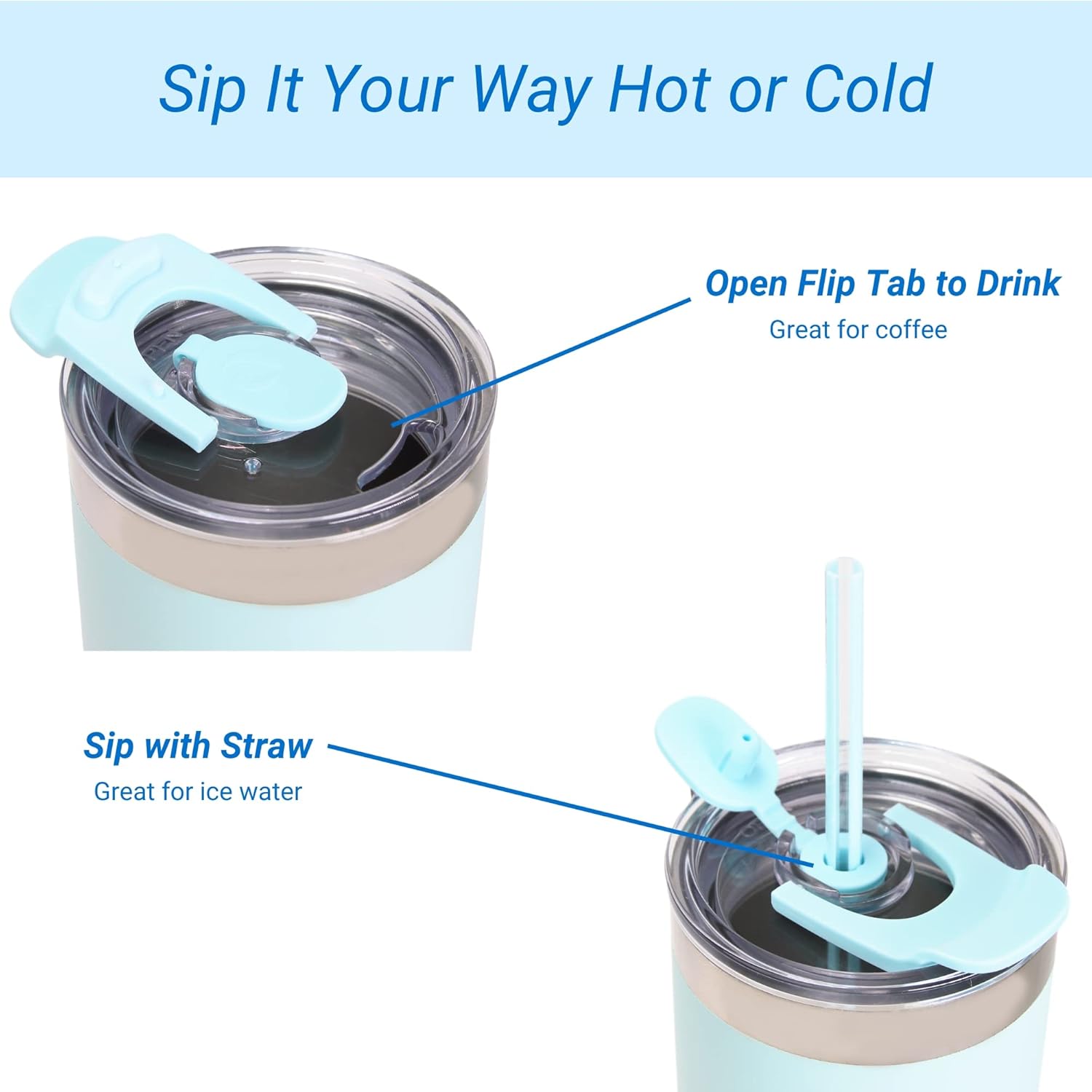 Sip It Your Way Hot or Cold

Open Flip Tab to Drink
Great for coffee

Sip with Straw
Great for ice water