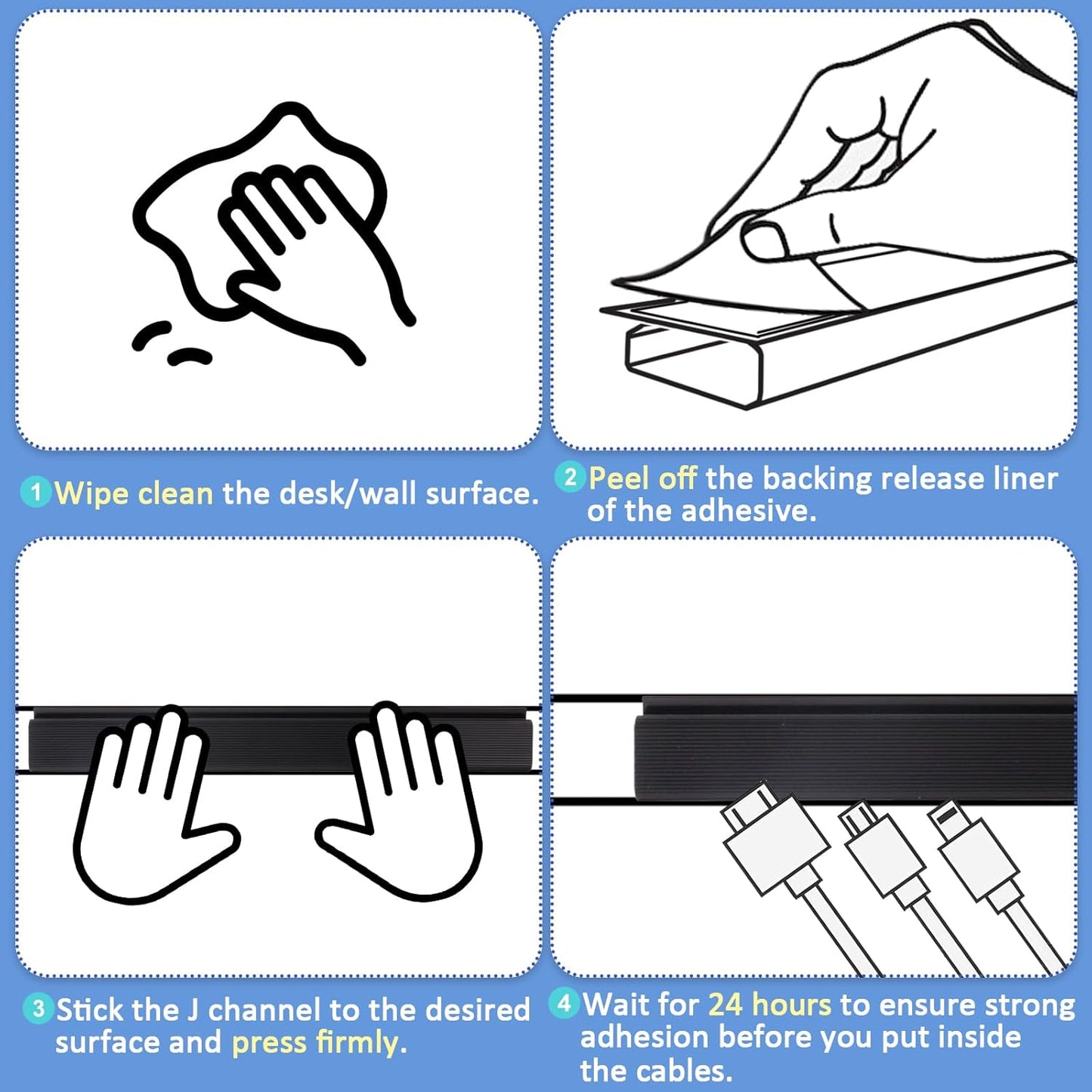 1 Wipe clean the desk/wall surface.

2 Peel off the backing release liner of the adhesive.

3 Stick the J channel to the desired surface and press firmly.

4 Wait for 24 hours to ensure strong adhesion before you put inside the cables.