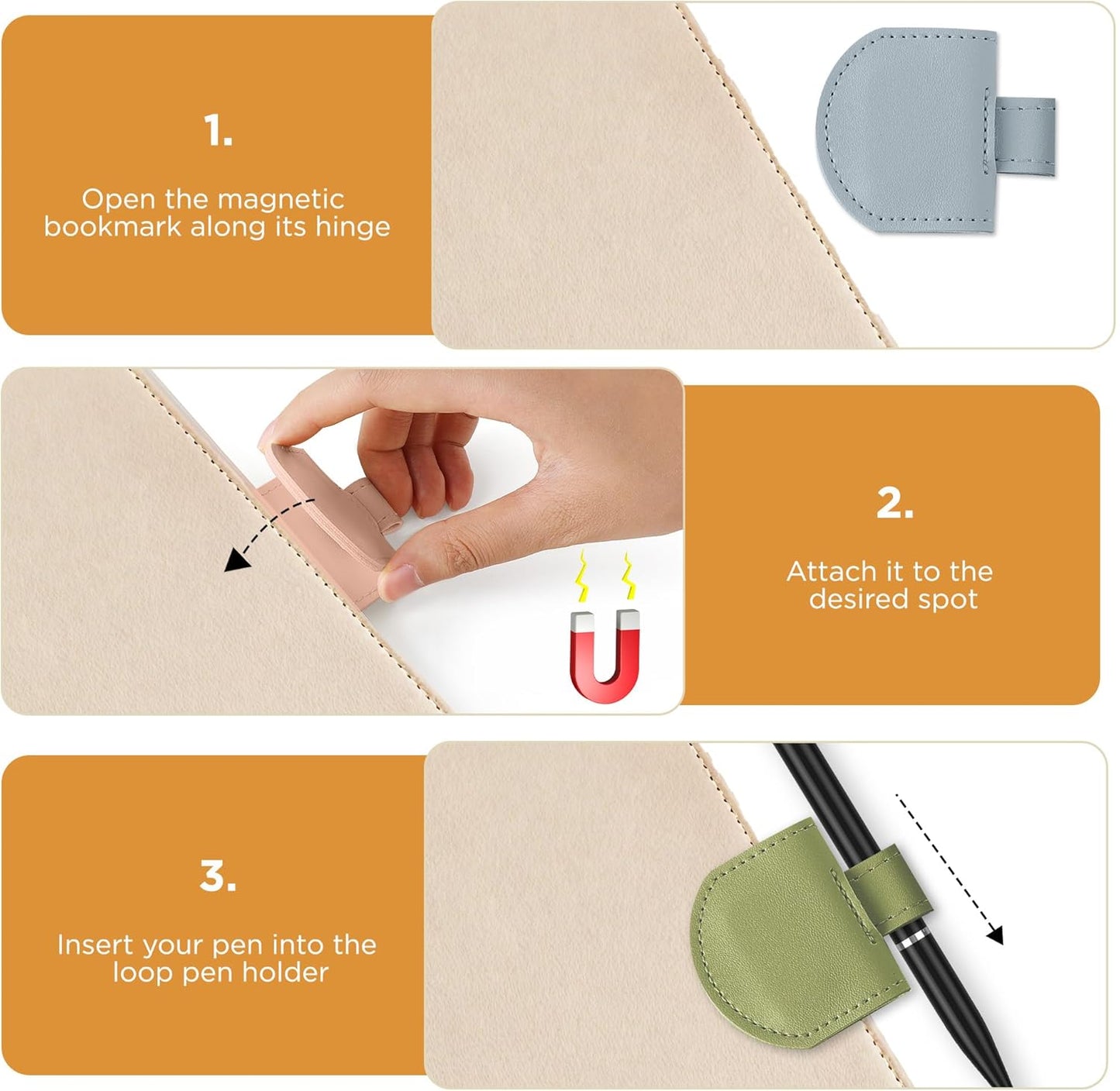 1.

Open the magnetic bookmark along its hinge

2.

Attach it to the desired spot

3.

Insert your pen into the loop pen holder