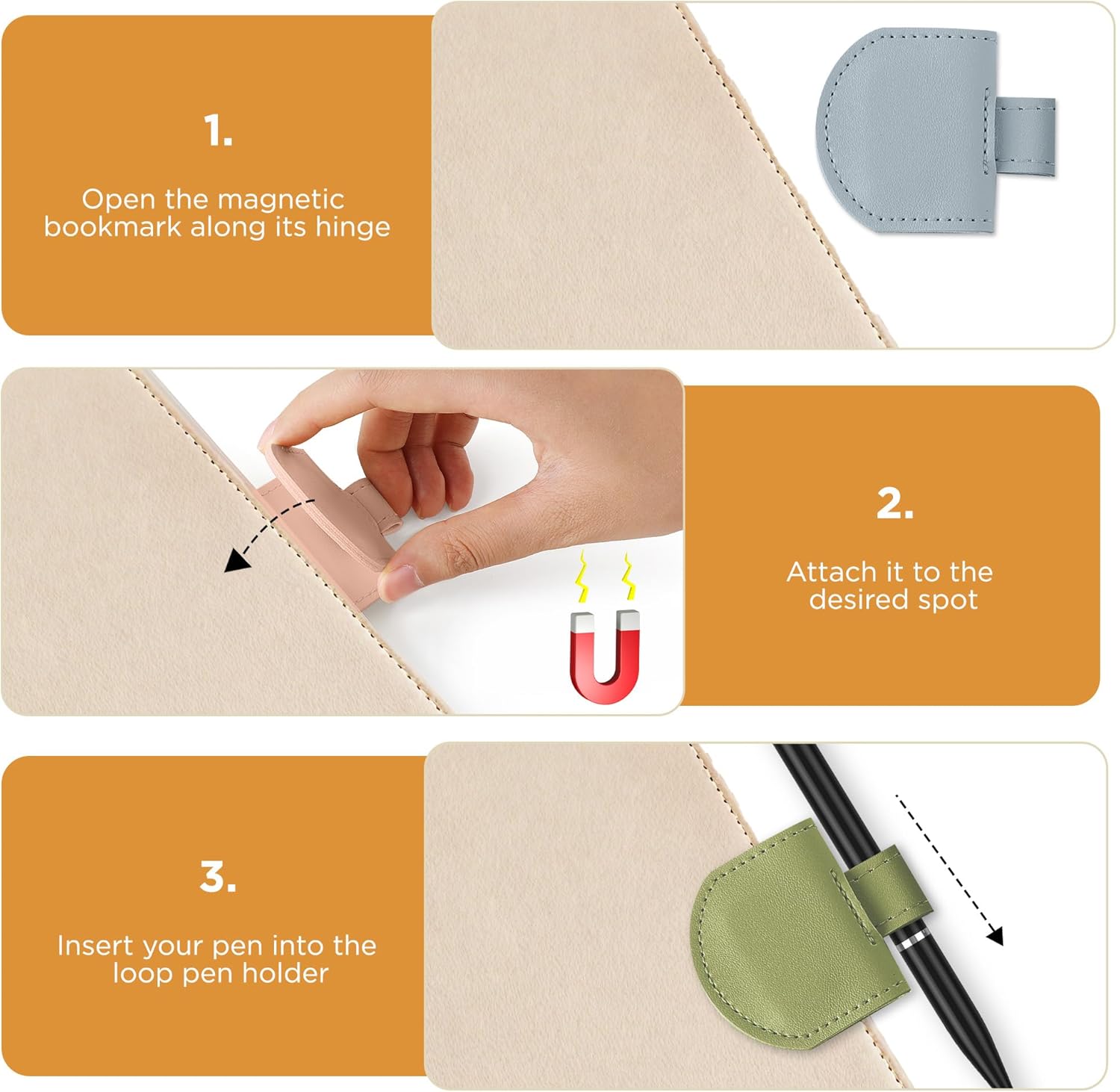 1.

Open the magnetic bookmark along its hinge

2.

Attach it to the desired spot

3.

Insert your pen into the loop pen holder