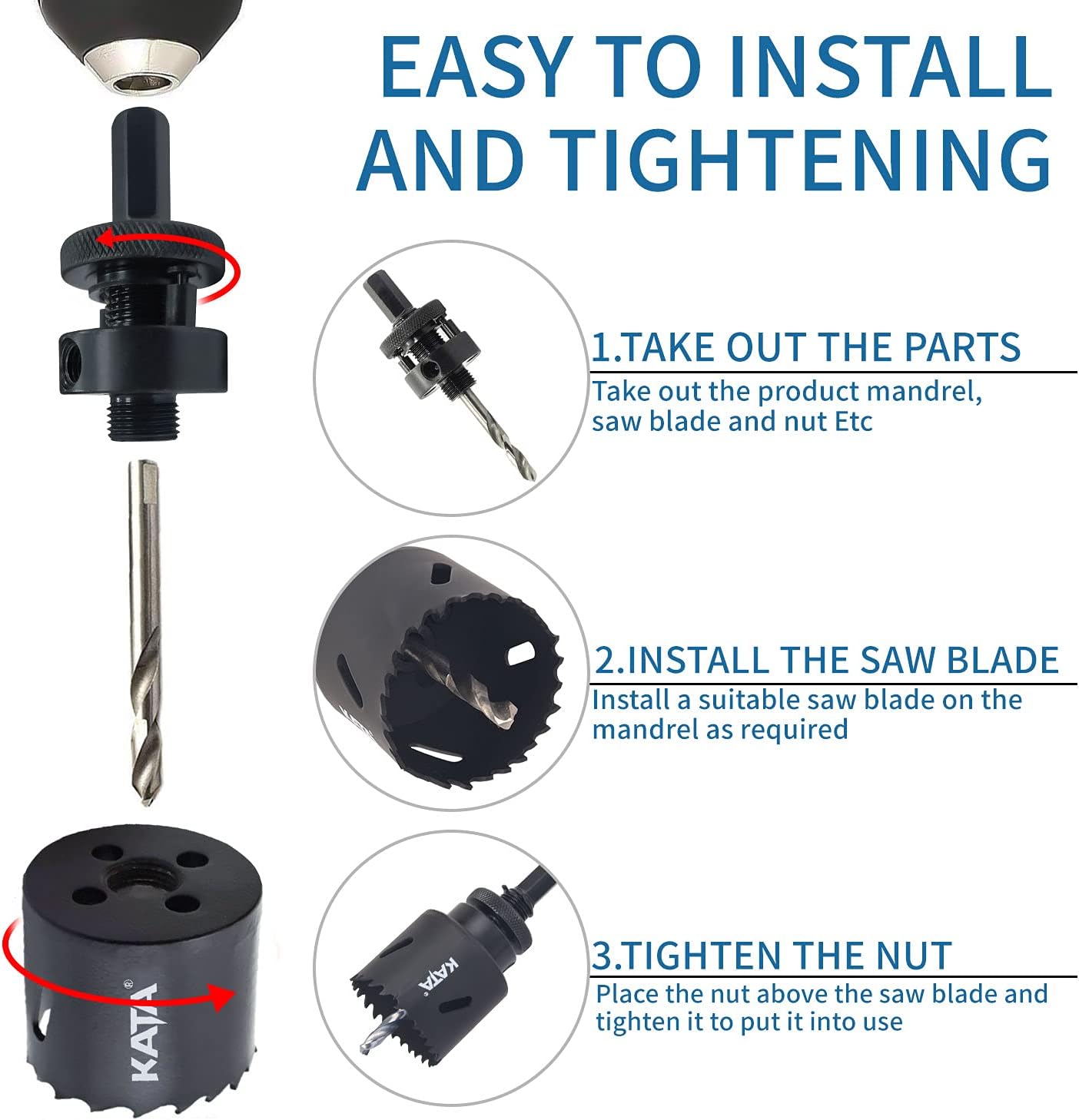 EASY TO INSTALL AND TIGHTENING

1.TAKE OUT THE PARTS
Take out the product mandrel, saw blade and nut Etc

2.INSTALL THE SAW BLADE
Install a suitable saw blade on the mandrel as required

3.TIGHTEN THE NUT
Place the nut above the saw blade and tighten it to put it into use

KATA®

KATA®