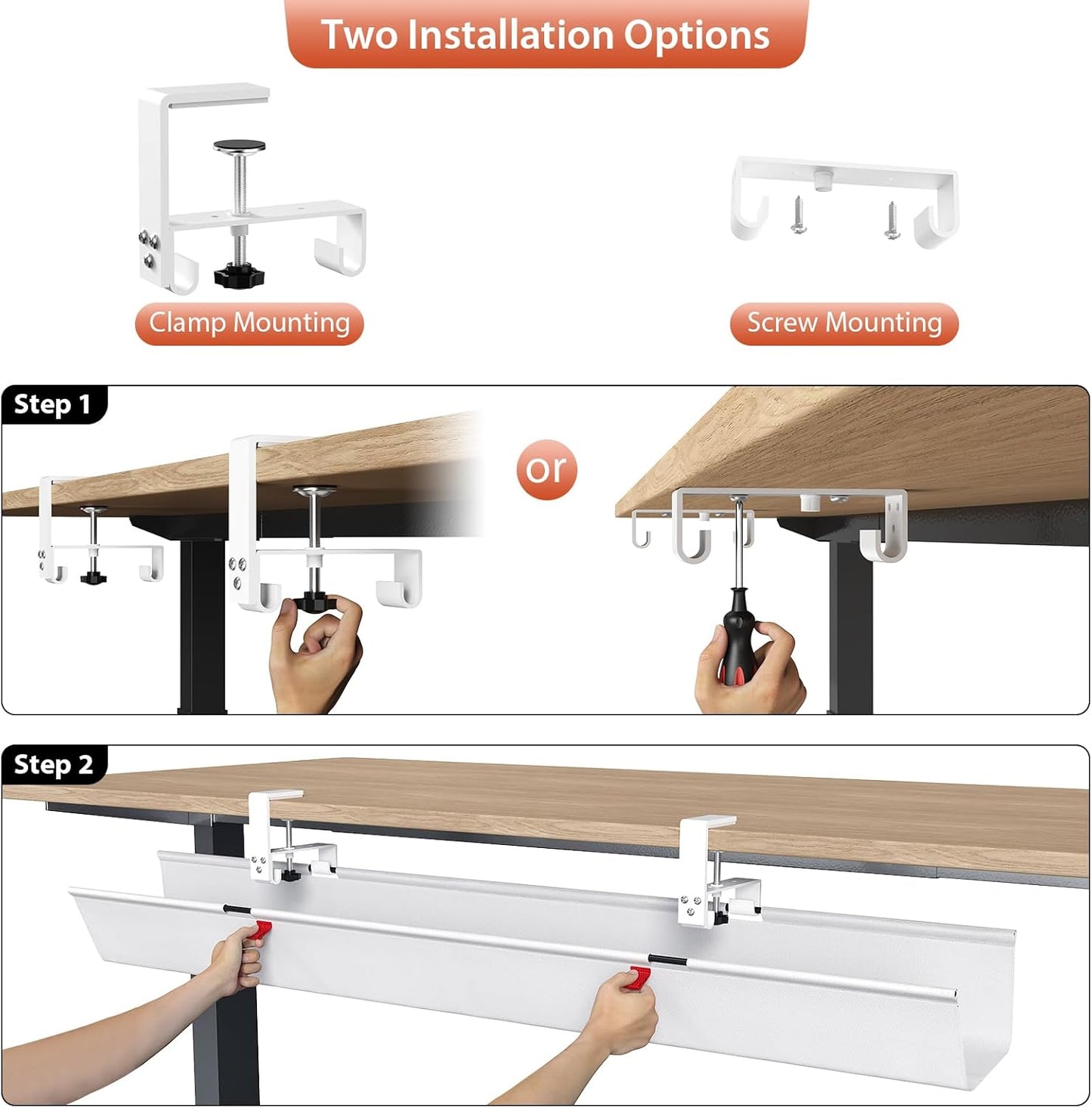 Two Installation Options

Clamp Mounting

Screw Mounting

Step 1

or

Step 2